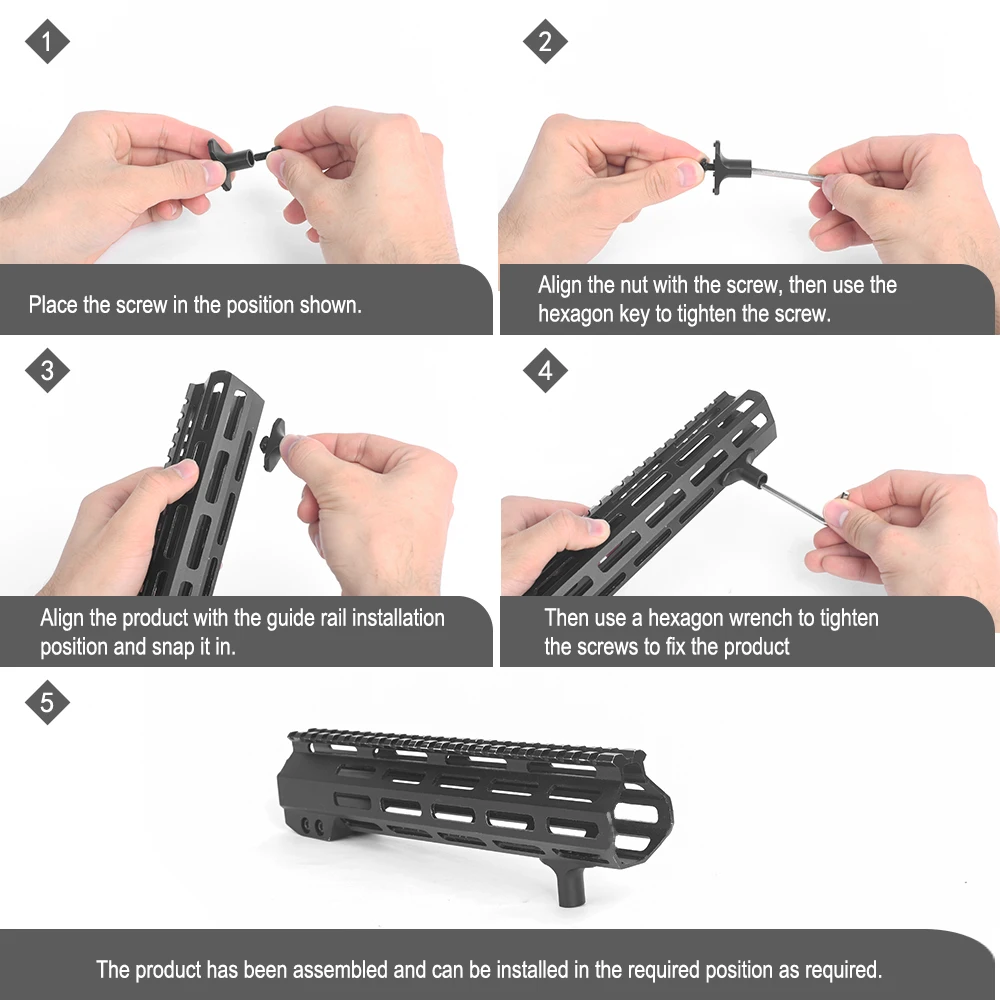 1

Place the screw in the position shown.

2

Align the nut with the screw, then use the hexagon key to tighten the screw.

3

Align the product with the guide rail installation position and snap it in.

4

Then use a hexagon wrench to tighten the screws to fix the product

5

The product has been assembled and can be installed in the required position as required.