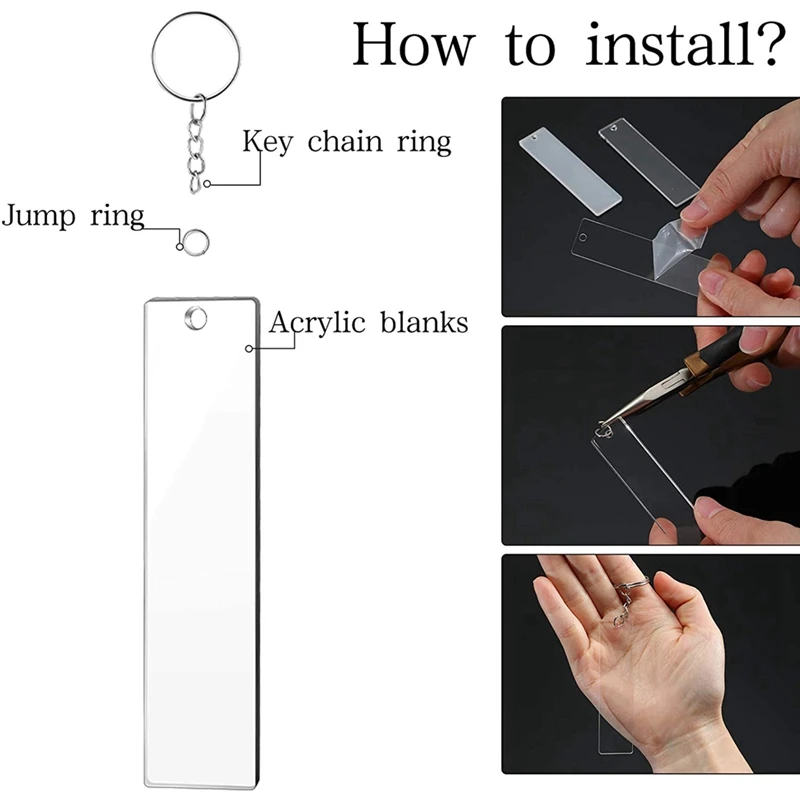 How to install?

Key chain ring

Jump ring

Acrylic blanks