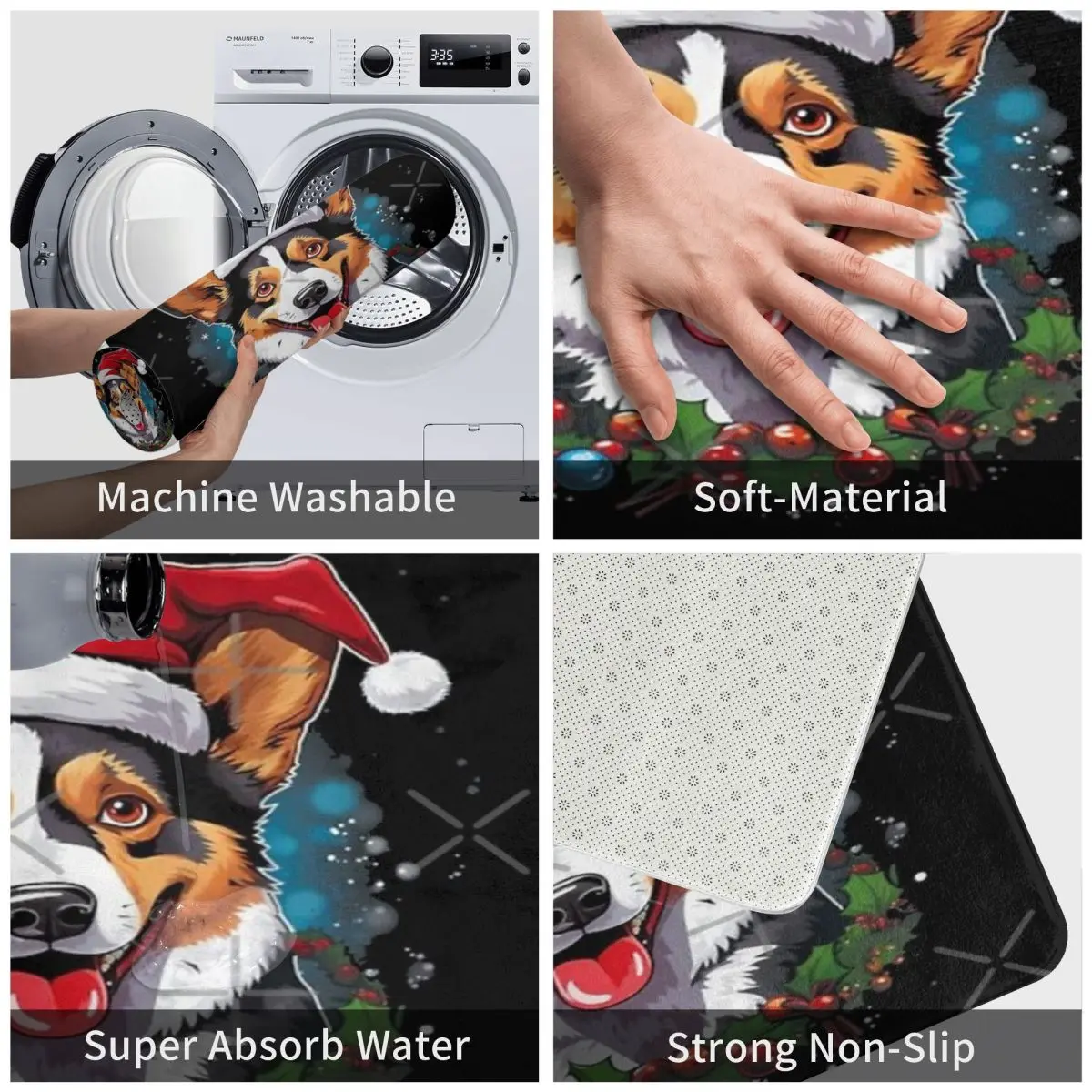 MAUNFELD

3:35

Machine Washable

Soft-Material

Super Absorb Water

Strong Non-Slip