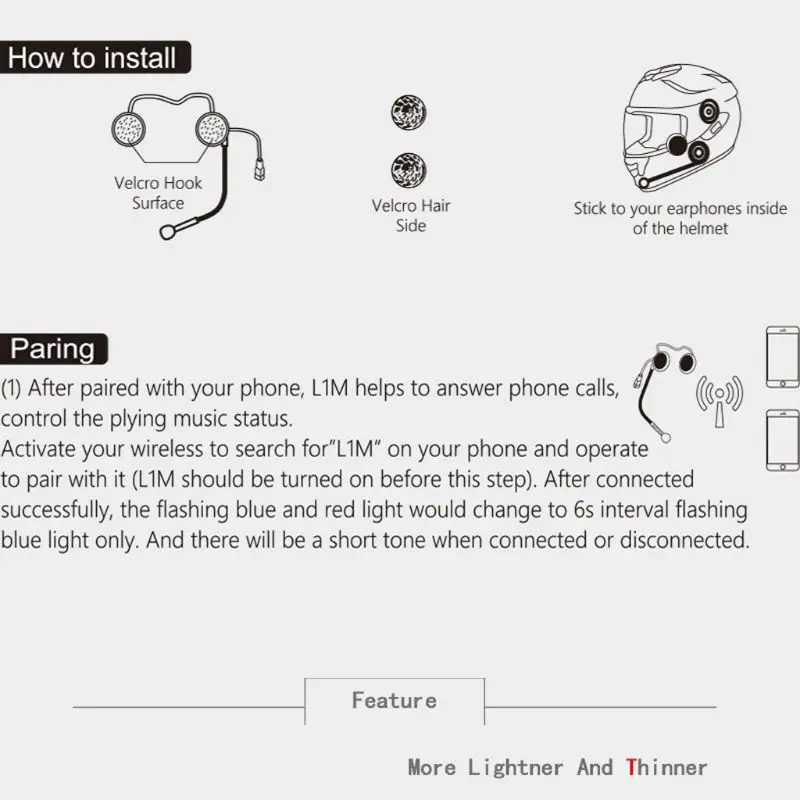 How to install

Velcro Hook Surface

Velcro Hair Side

Stick to your earphones inside of the helmet

Paring

(1) After paired with your phone, L1M helps to answer phone calls, control the plying music status.
Activate your wireless to search for"L1M" on your phone and operate to pair with it (L1M should be turned on before this step). After connected successfully, the flashing blue and red light would change to 6s interval flashing blue light only. And there will be a short tone when connected or disconnected.

Feature

More Lightner And Thinner