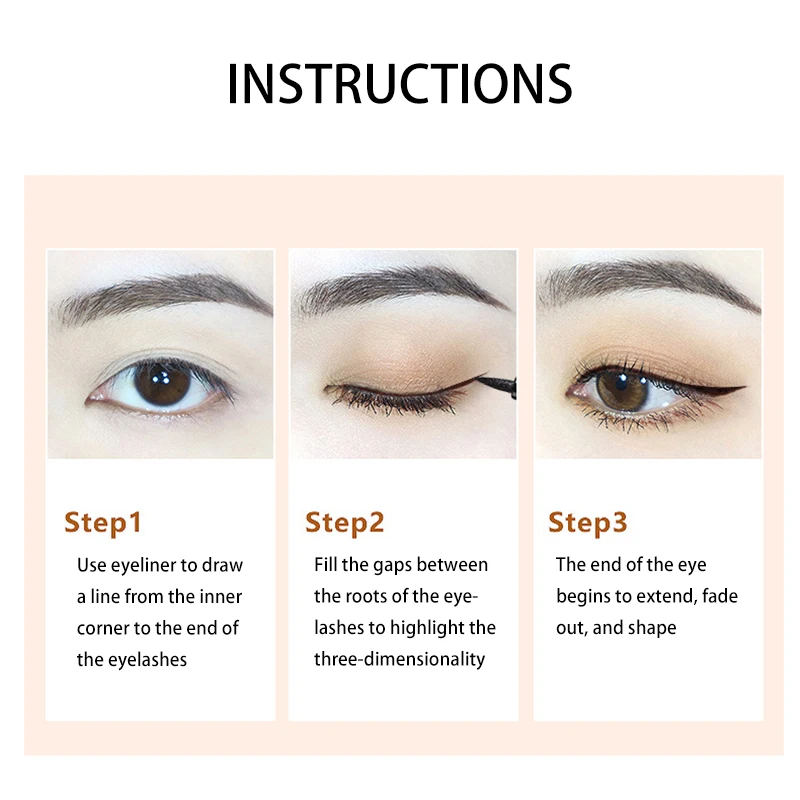 INSTRUCTIONS

Step1
Use eyeliner to draw a line from the inner corner to the end of the eyelashes

Step2
Fill the gaps between the roots of the eyelashes to highlight the three-dimensionality

Step3
The end of the eye begins to extend, fade out, and shape