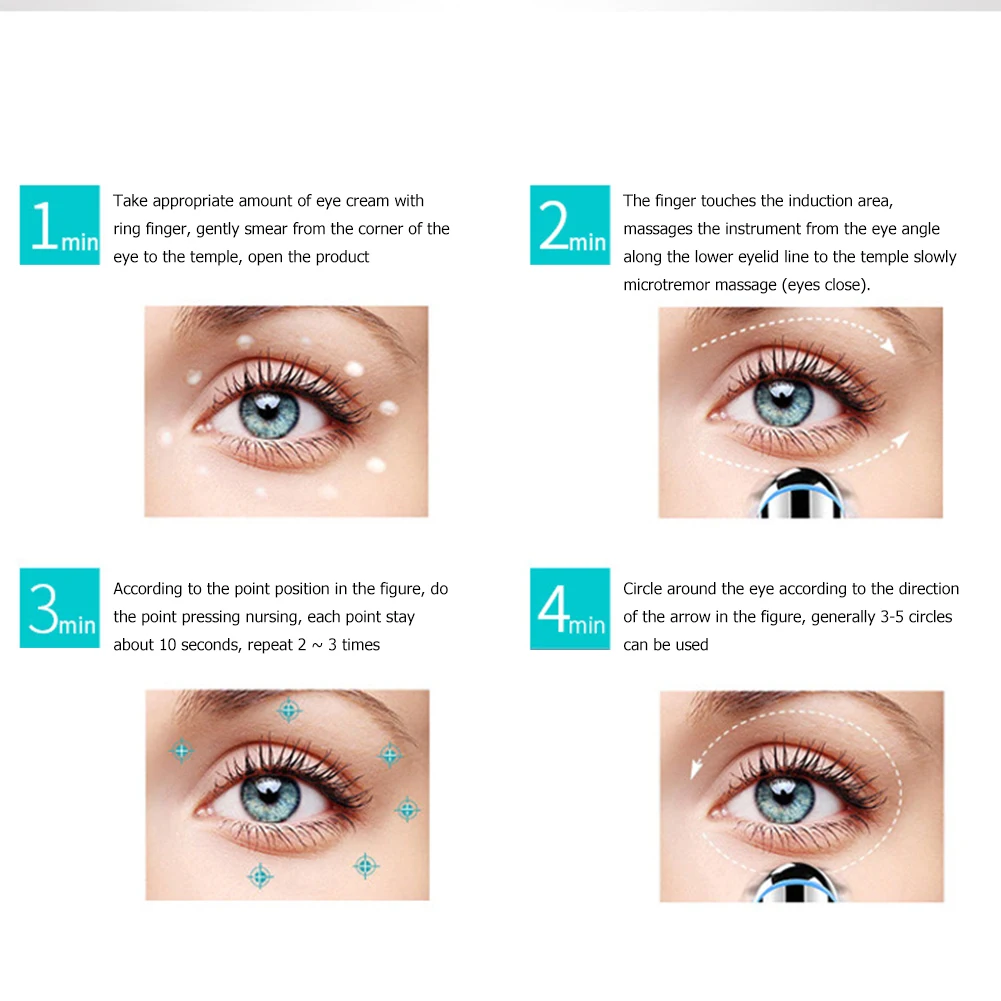 1min

Take appropriate amount of eye cream with ring finger, gently smear from the corner of the eye to the temple, open the product

2min

The finger touches the induction area, massages the instrument from the eye angle along the lower eyelid line to the temple slowly microtremor massage (eyes close).

3min

According to the point position in the figure, do the point pressing nursing, each point stay about 10 seconds, repeat 2 ~ 3 times

4min

Circle around the eye according to the direction of the arrow in the figure, generally 3-5 circles can be used