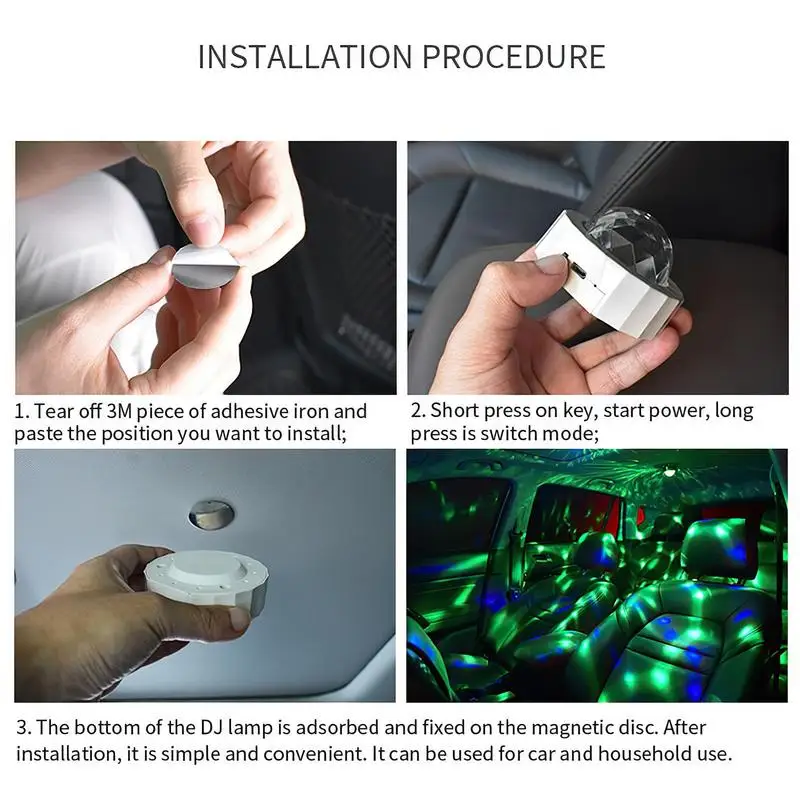 INSTALLATION PROCEDURE

1. Tear off 3M piece of adhesive iron and paste the position you want to install;

2. Short press on key, start power, long press is switch mode;

3. The bottom of the DJ lamp is adsorbed and fixed on the magnetic disc. After installation, it is simple and convenient. It can be used for car and household use.