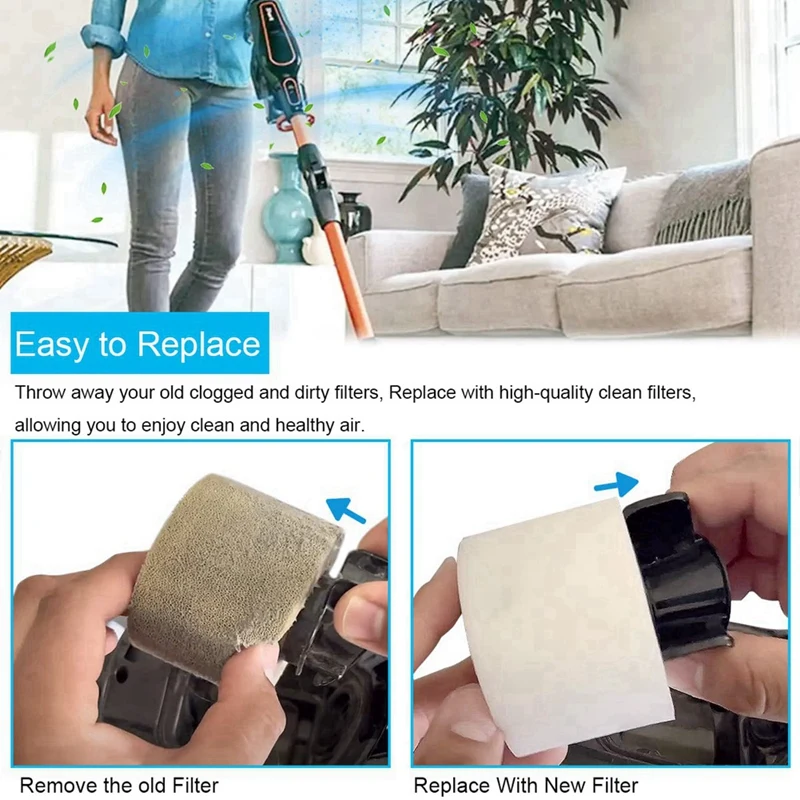 Easy to Replace

Throw away your old clogged and dirty filters, Replace with high-quality clean filters, allowing you to enjoy clean and healthy air.

Remove the old Filter

Replace With New Filter