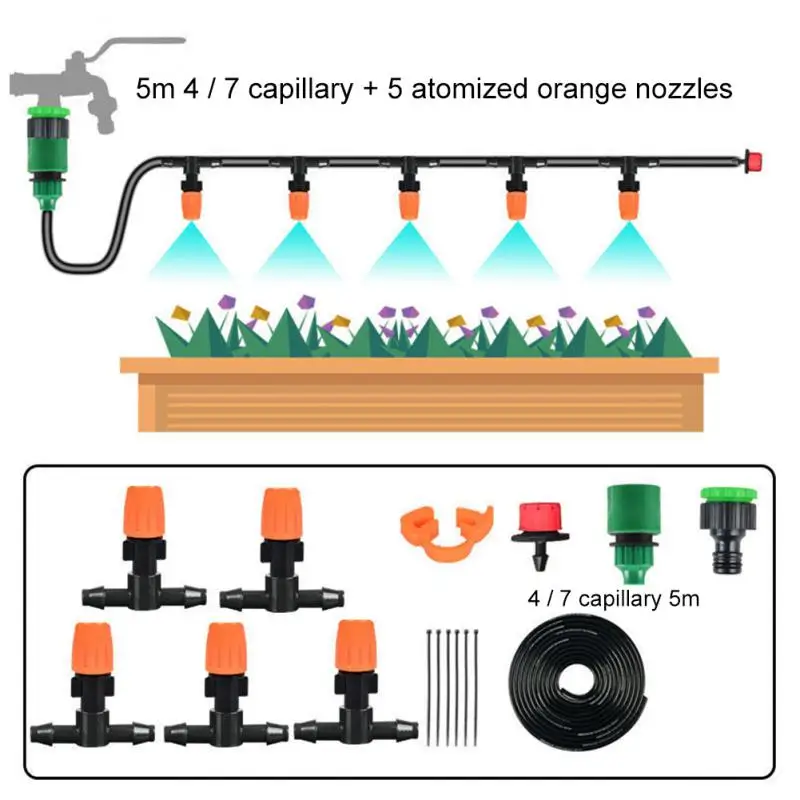 5m 4 / 7 capillary + 5 atomized orange nozzles

4 / 7 capillary 5m