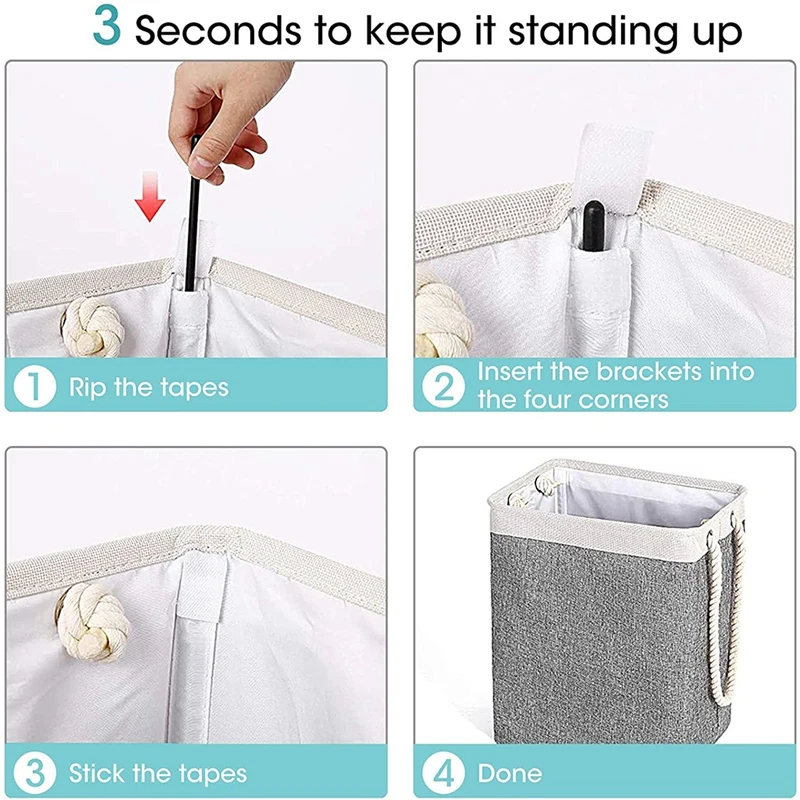 3 Seconds to keep it standing up

1 Rip the tapes

2 Insert the brackets into the four corners

3 Stick the tapes

4 Done