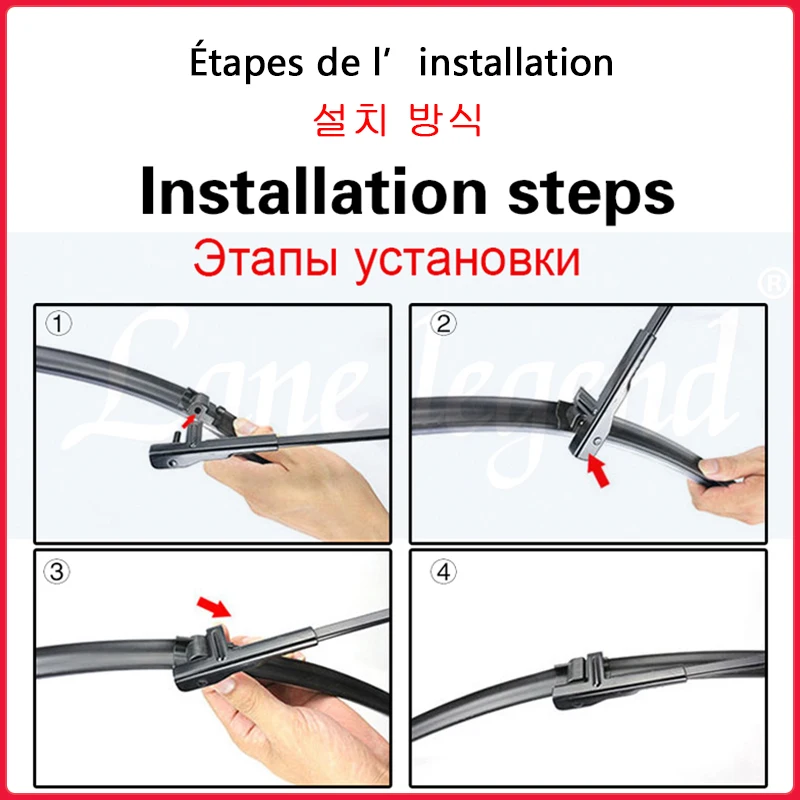 Étapes de l’ installation

설치 방식

Installation steps

Этапы установки

Lane legend ®

①

②

③

④