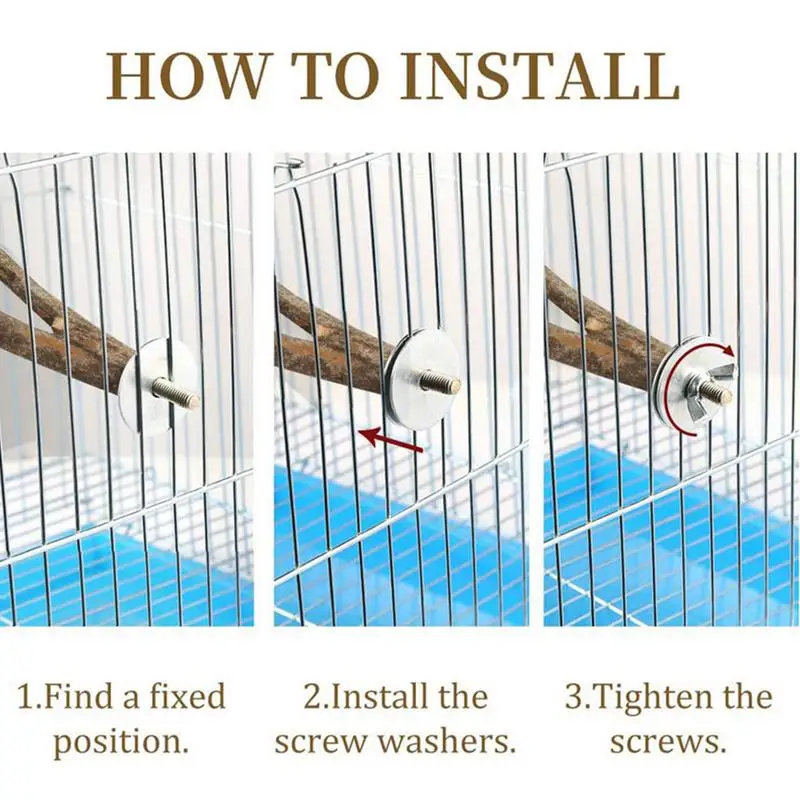 HOW TO INSTALL

1.Find a fixed position.

2.Install the screw washers.

3.Tighten the screws.