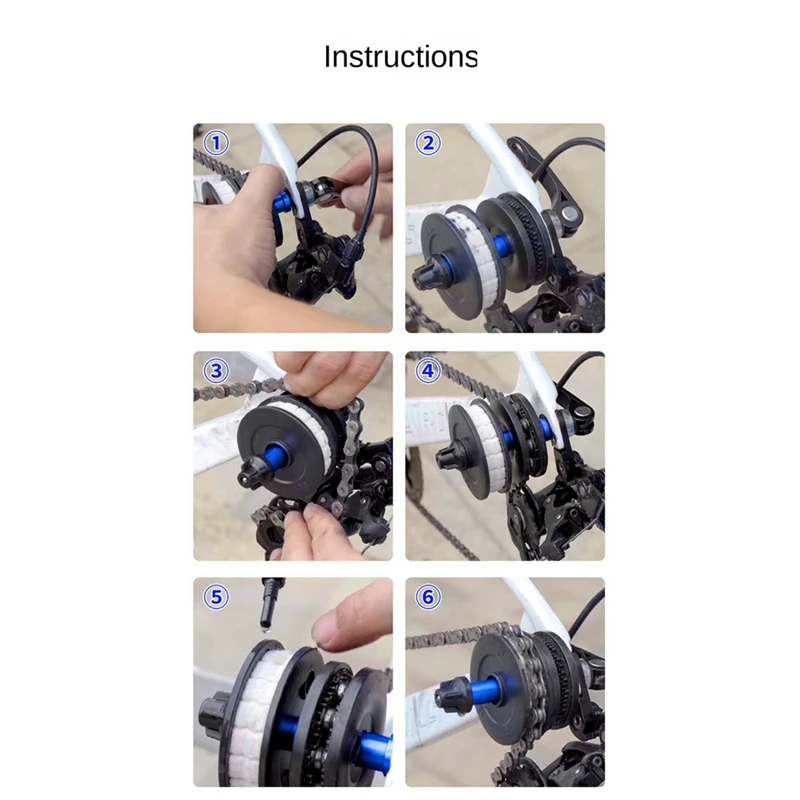 Instructions

1

2

3

4

5

6