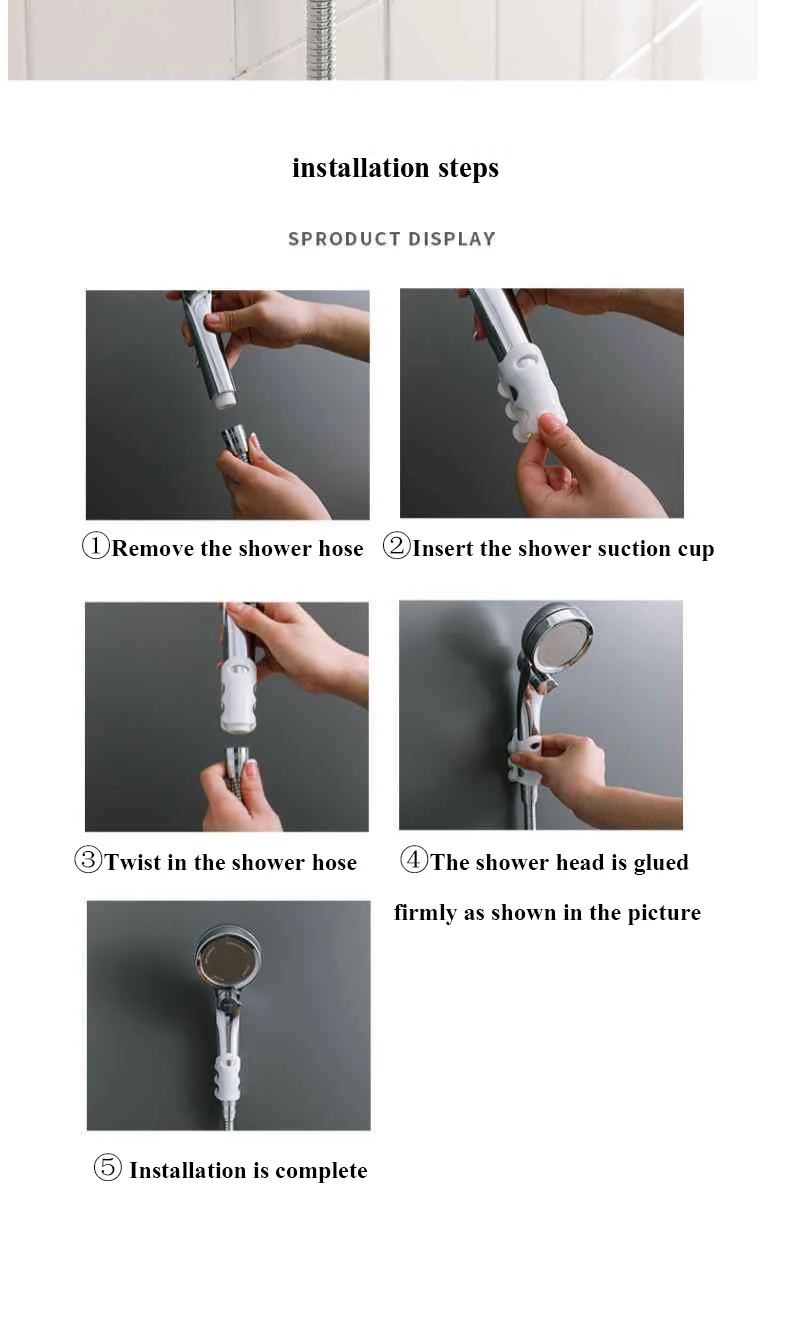 installation steps

SPRODUCT DISPLAY

①Remove the shower hose ②Insert the shower suction cup

③Twist in the shower hose ④The shower head is glued firmly as shown in the picture

⑤ Installation is complete