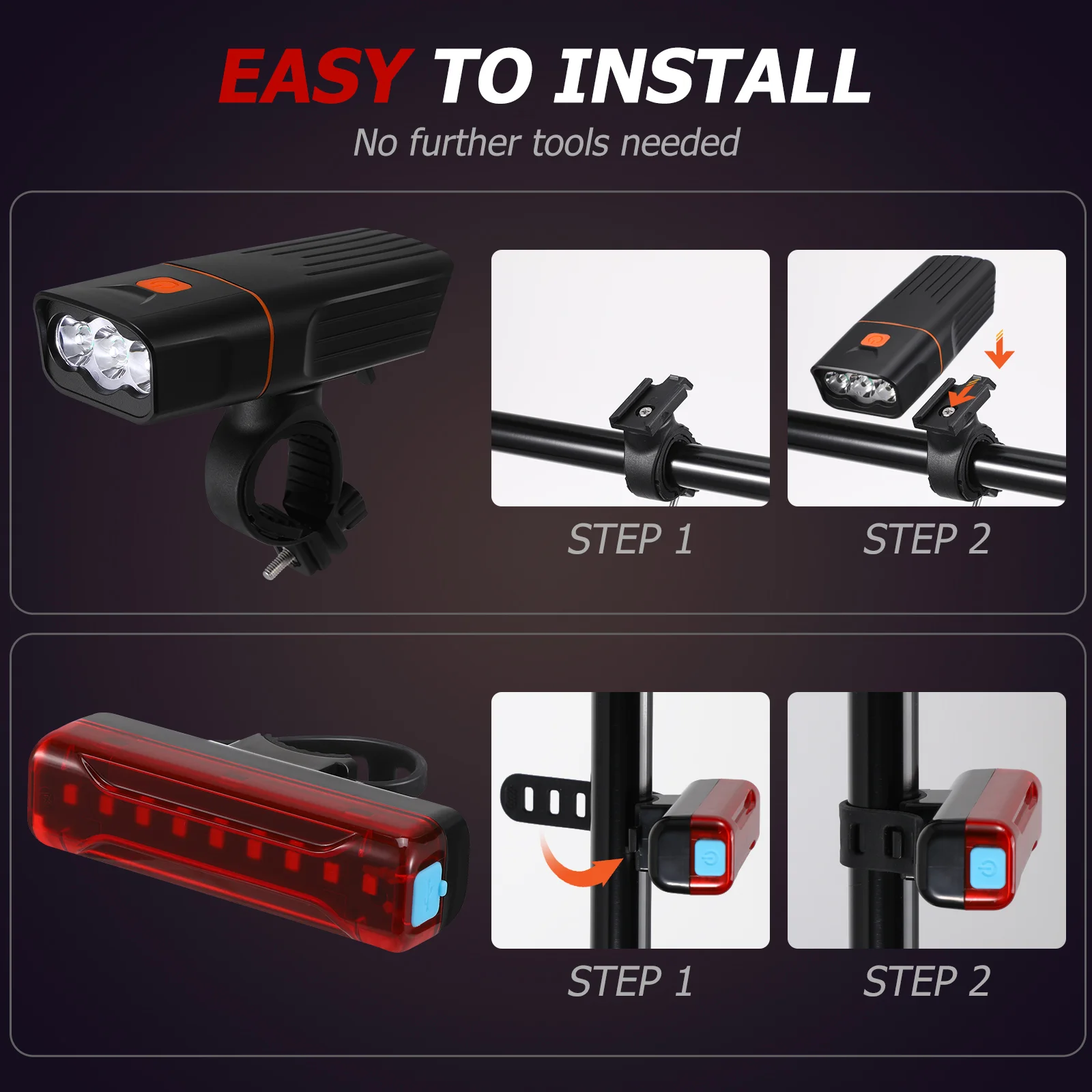 EASY TO INSTALL
No further tools needed

STEP 1

STEP 2

STEP 1

STEP 2