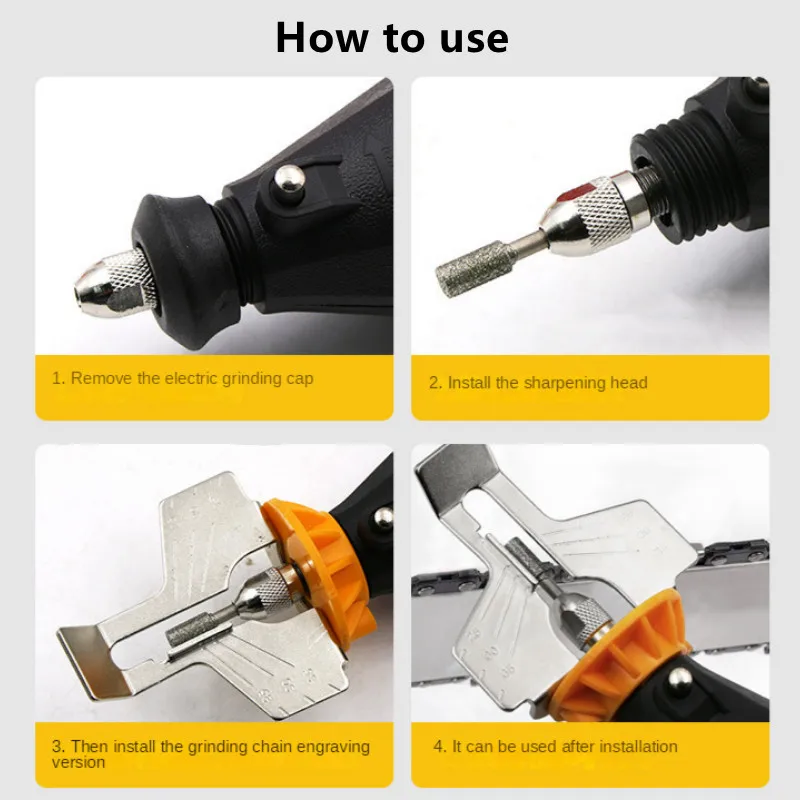 How to use

1. Remove the electric grinding cap

2. Install the sharpening head

3. Then install the grinding chain engraving version

4. It can be used after installation