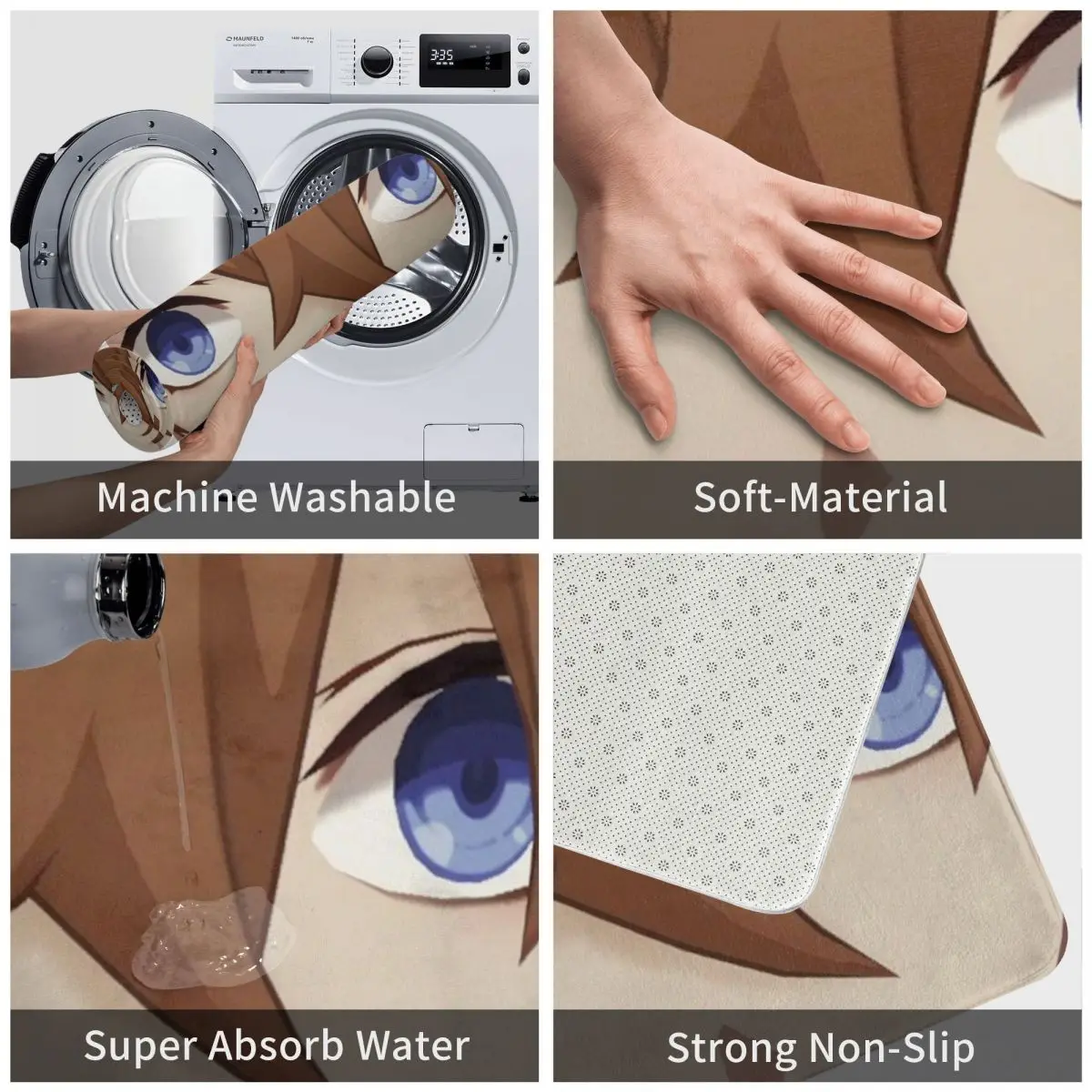 MAUNFELD
3:35

Machine Washable

Soft-Material

Super Absorb Water

Strong Non-Slip