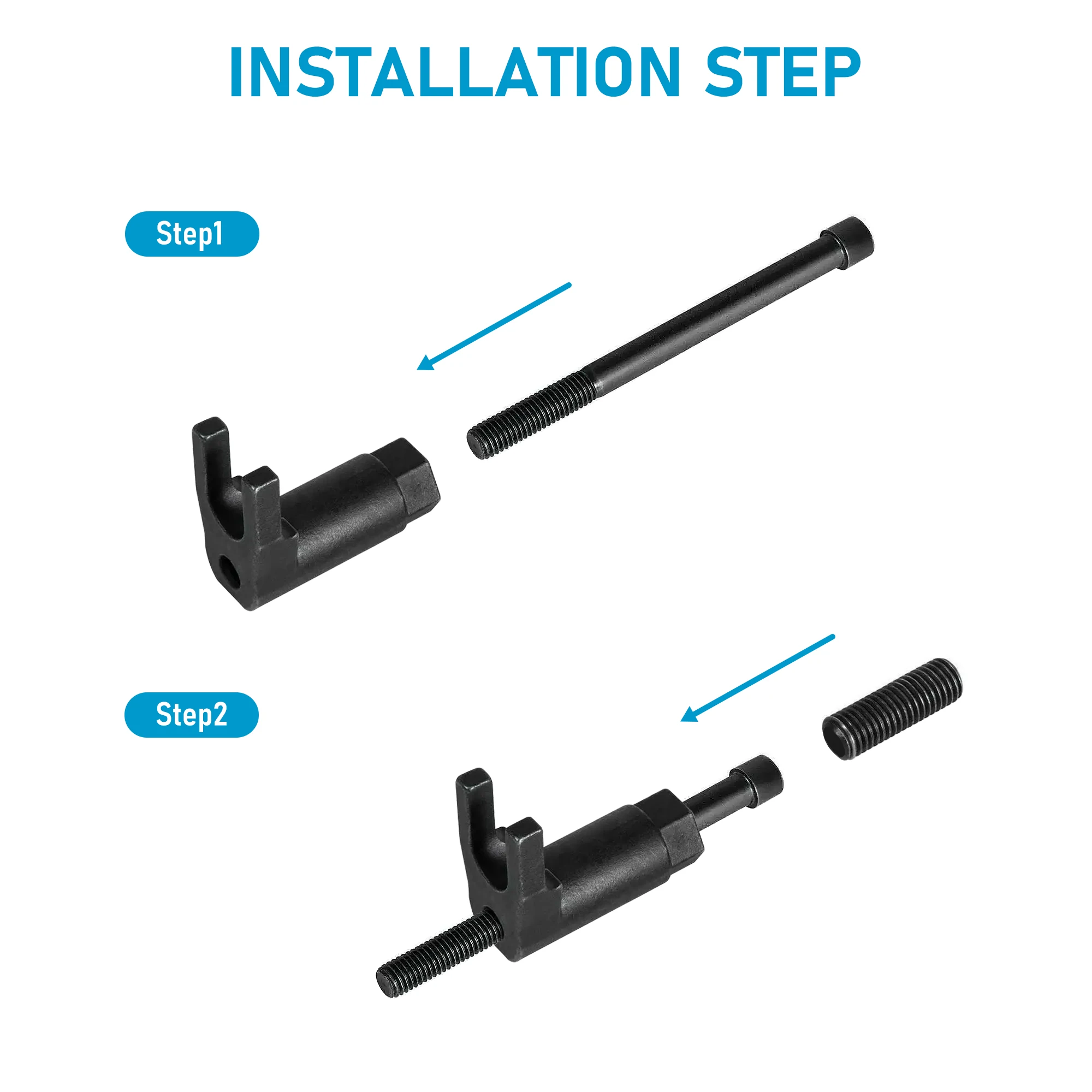 INSTALLATION STEP

Step1

Step2