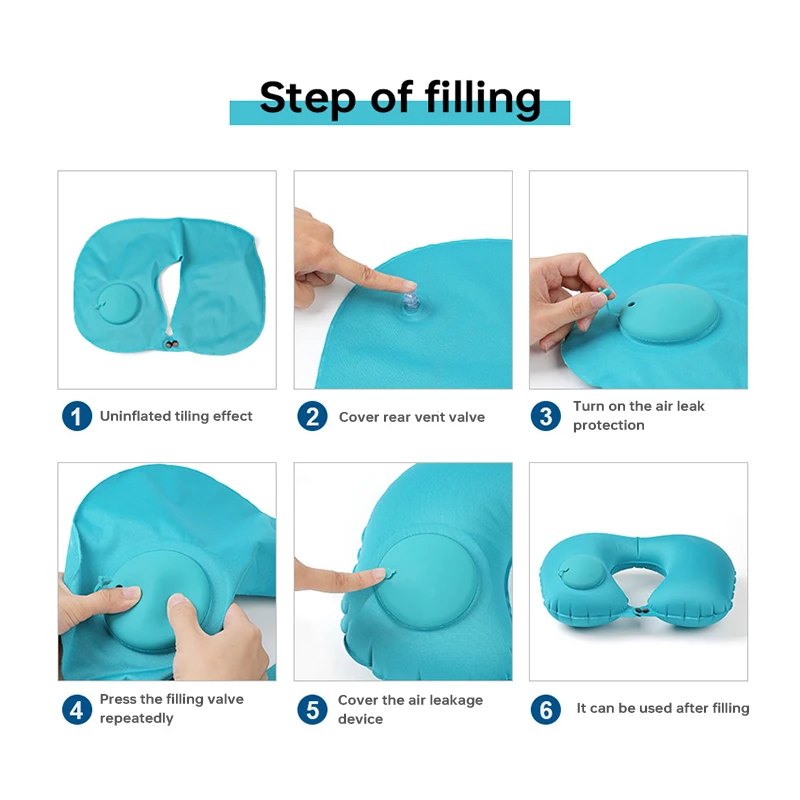 Step of filling

1 Uninflated tiling effect

2 Cover rear vent valve

3 Turn on the air leak protection

4 Press the filling valve repeatedly

5 Cover the air leakage device

6 It can be used after filling