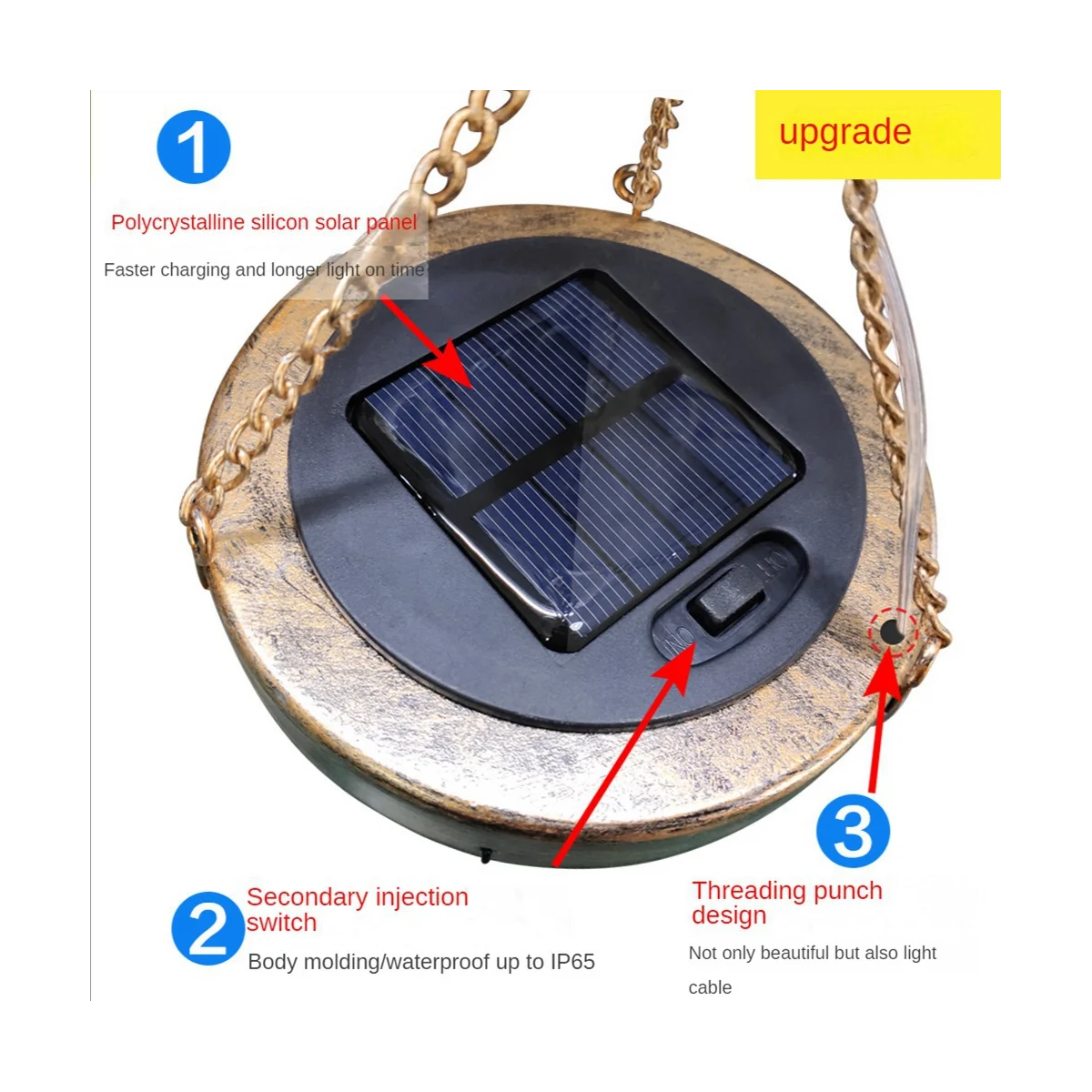 1

Polycrystalline silicon solar panel

Faster charging and longer light on time

upgrade

ON OFF

2

Secondary injection switch

Body molding/waterproof up to IP65

3

Threading punch design

Not only beautiful but also light cable