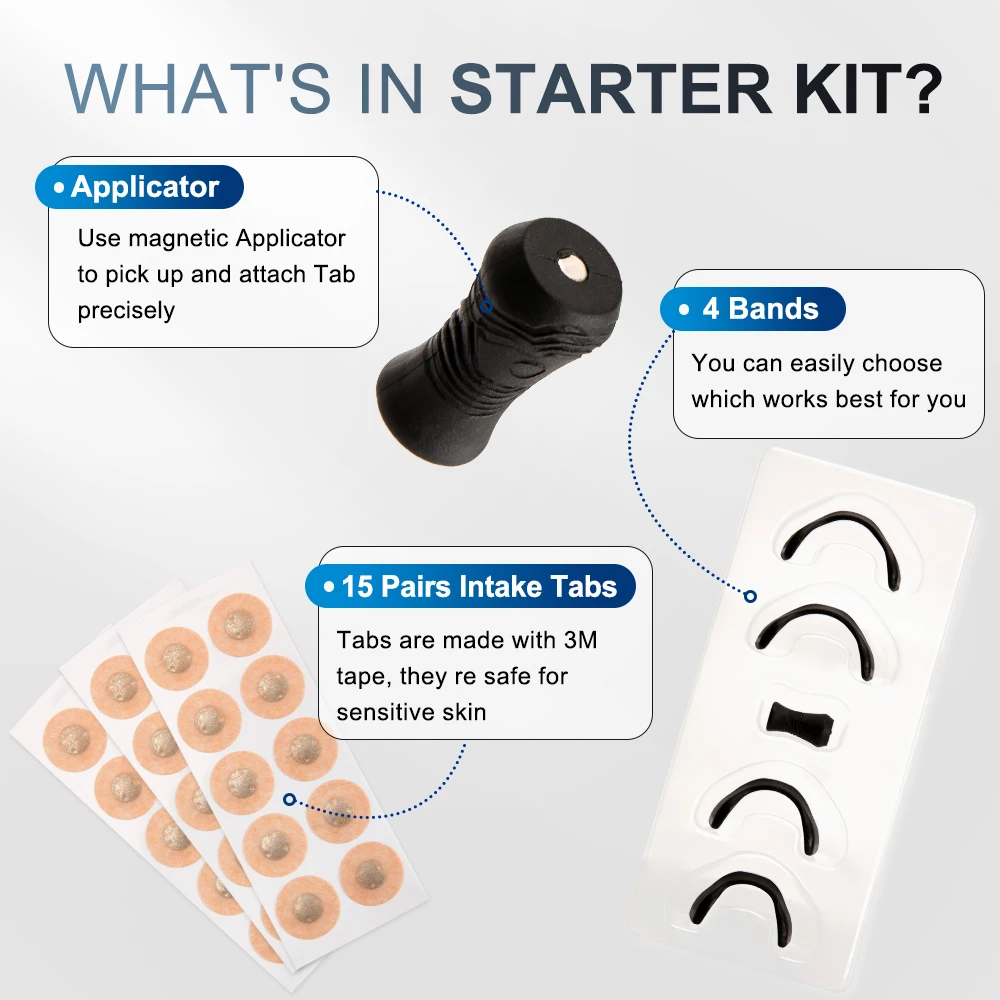 WHAT'S IN STARTER KIT?

• Applicator

Use magnetic Applicator to pick up and attach Tab precisely

• 4 Bands

You can easily choose which works best for you

• 15 Pairs Intake Tabs

Tabs are made with 3M tape, they re safe for sensitive skin