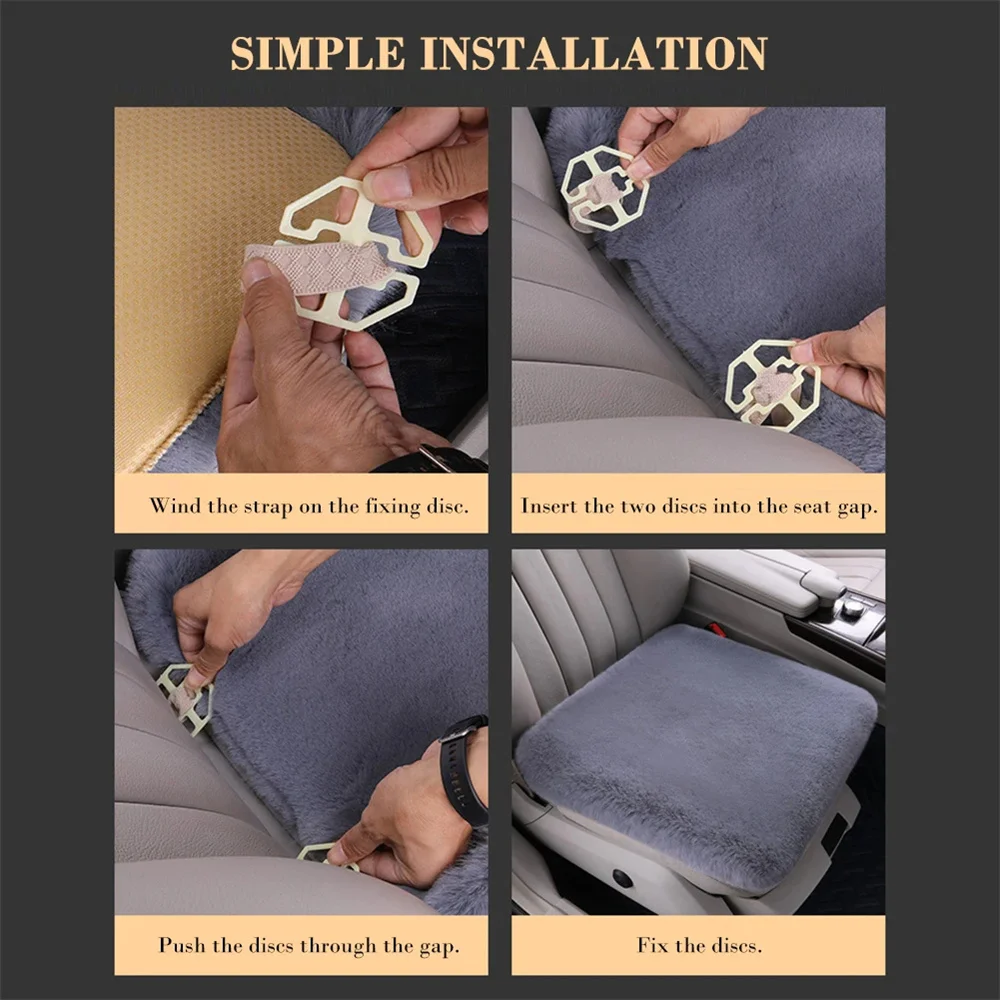 SIMPLE INSTALLATION

Wind the strap on the fixing disc.

Insert the two discs into the seat gap.

Push the discs through the gap.

Fix the discs.