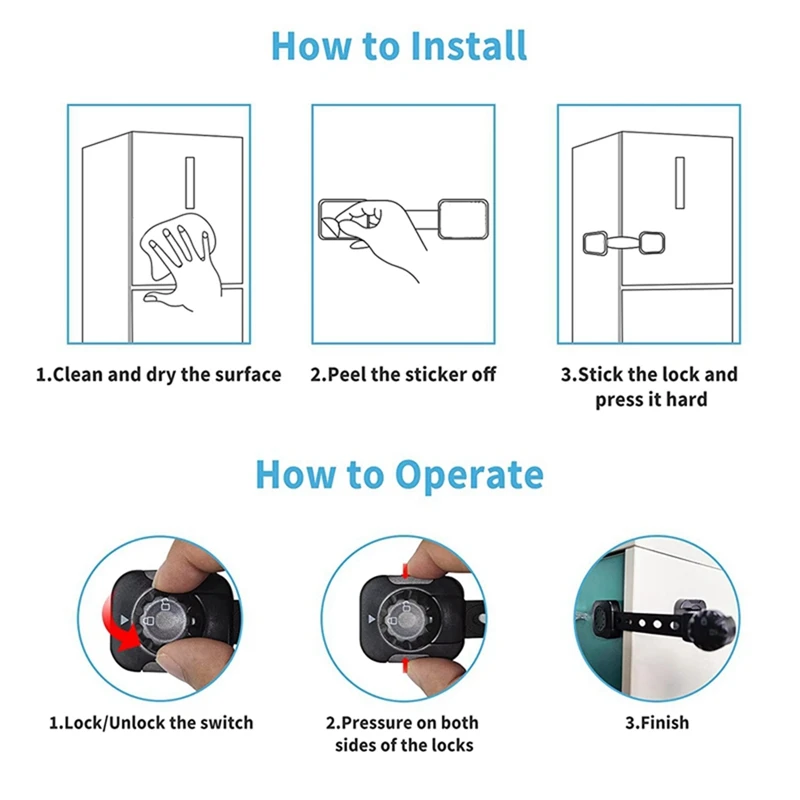 How to Install

1.Clean and dry the surface

2.Peel the sticker off

3.Stick the lock and press it hard

How to Operate

1.Lock/Unlock the switch

2.Pressure on both sides of the locks

3.Finish