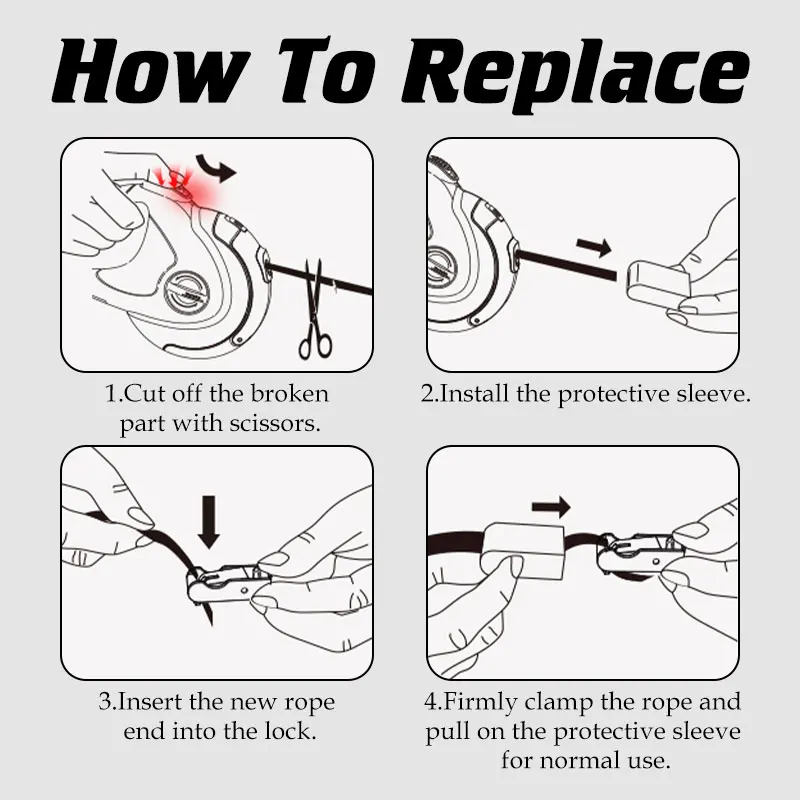 How To Replace

1.Cut off the broken part with scissors.

2.Install the protective sleeve.

3.Insert the new rope end into the lock.

4.Firmly clamp the rope and pull on the protective sleeve for normal use.