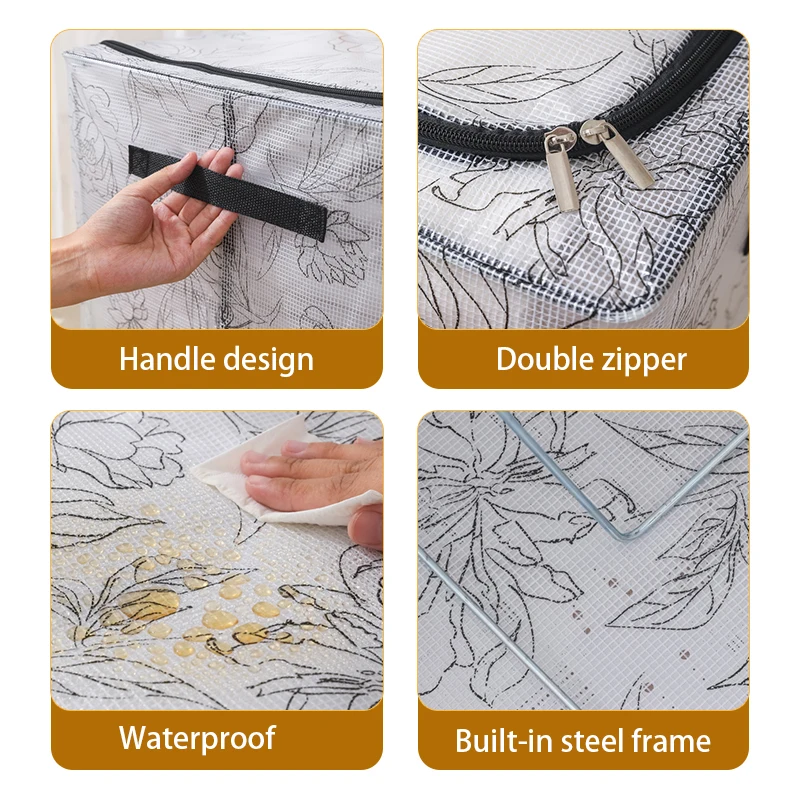 Handle design

Double zipper

Waterproof

Built-in steel frame