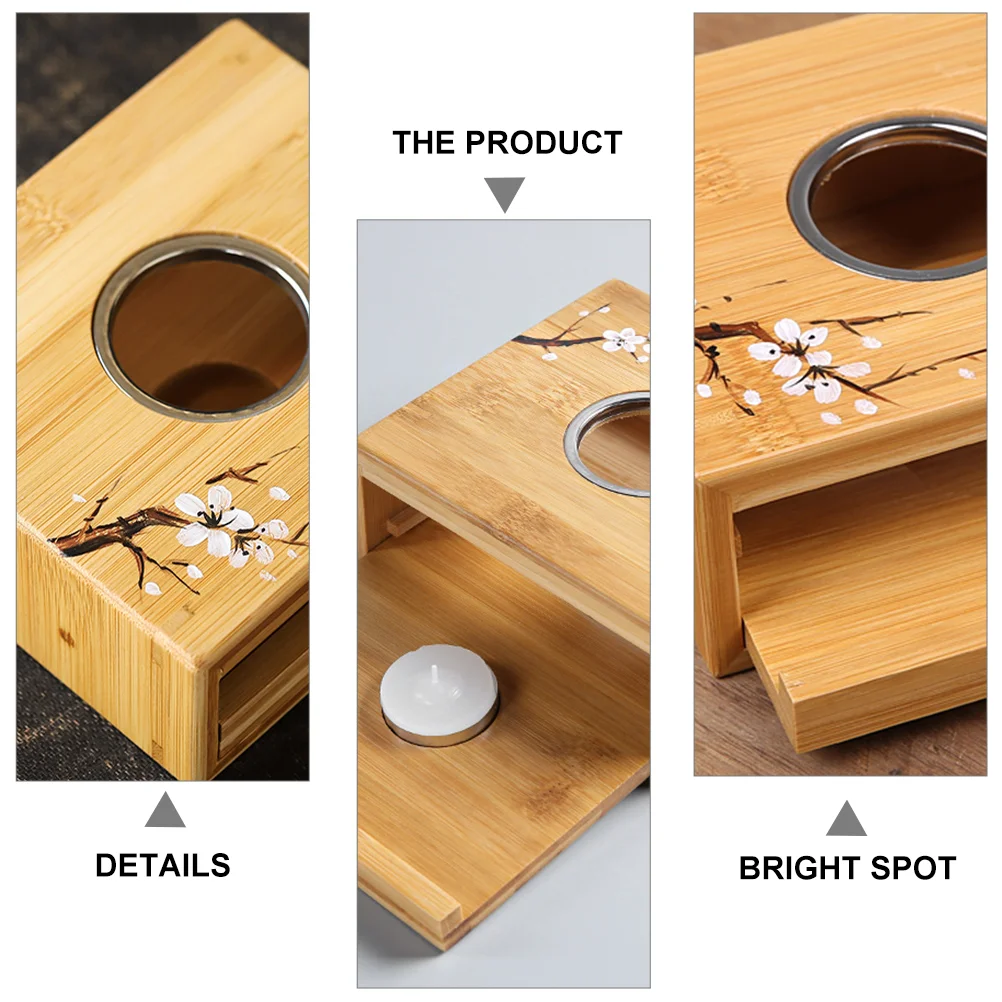 THE PRODUCT

DETAILS

BRIGHT SPOT