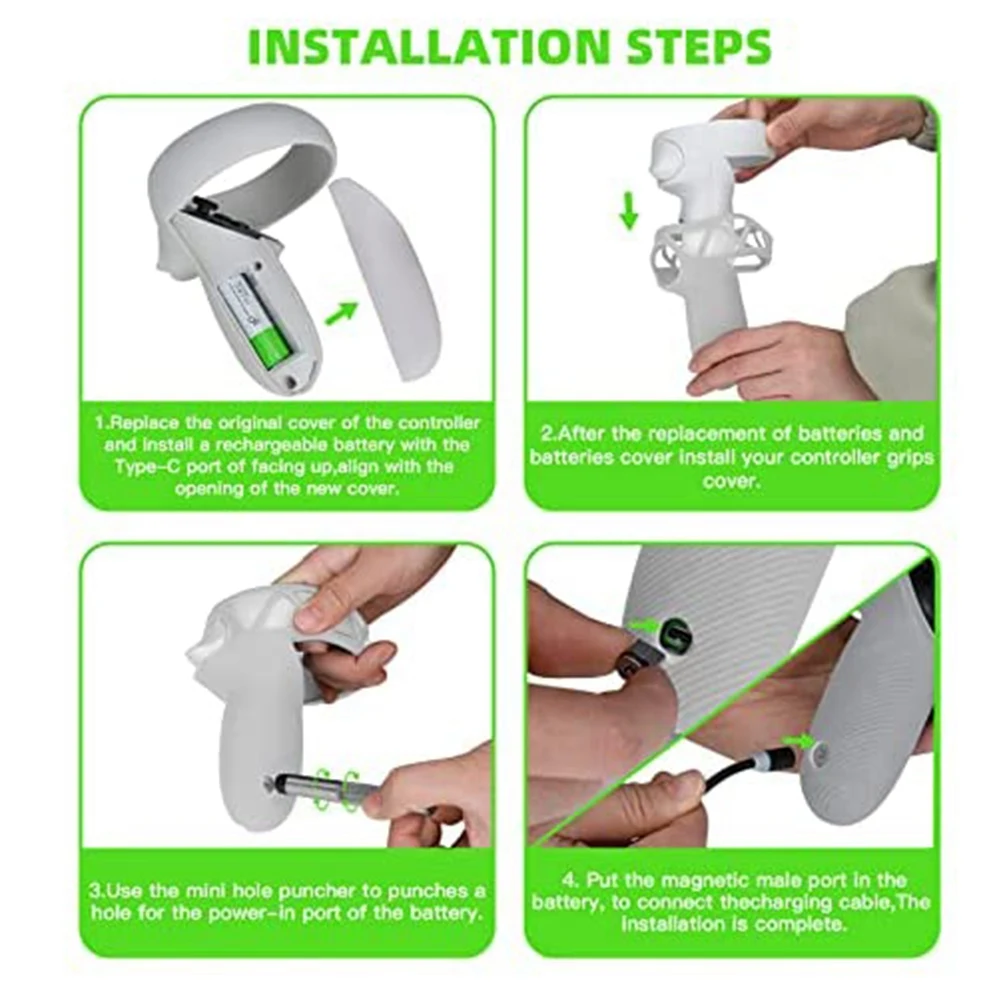 INSTALLATION STEPS

1.Replace the original cover of the controller and install a rechargeable battery with the Type-C port of facing up,align with the opening of the new cover.

2.After the replacement of batteries and batteries cover install your controller grips cover.

3.Use the mini hole puncher to punches a hole for the power-in port of the battery.

4. Put the magnetic male port in the battery, to connect thecharging cable,The installation is complete.