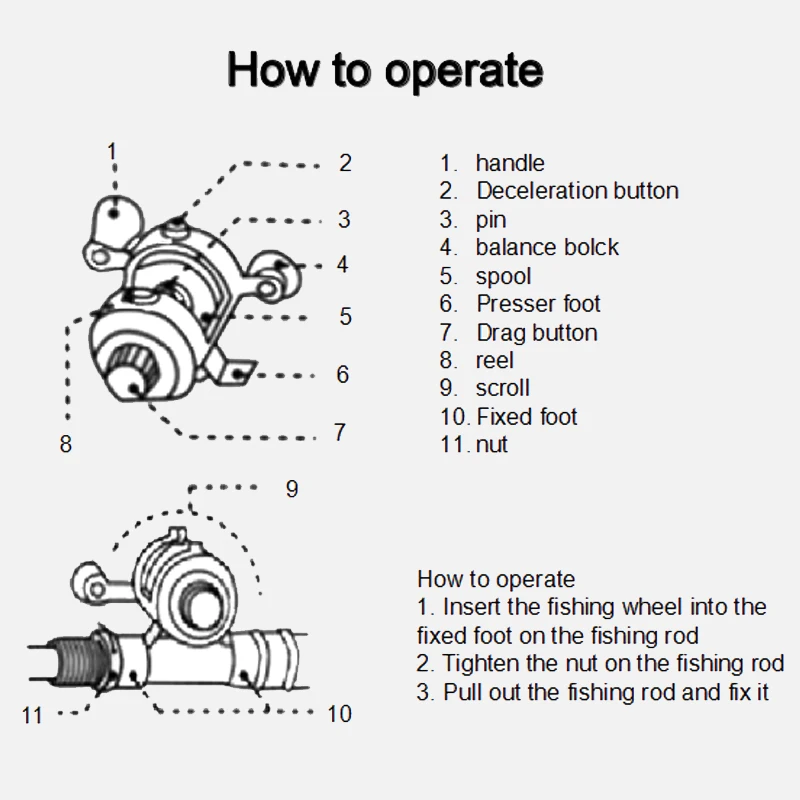 How to operate

1
2
3
4
5
6
7
8

1. handle
2. Deceleration button
3. pin
4. balance bolck
5. spool
6. Presser foot
7. Drag button
8. reel
9. scroll
10. Fixed foot
11. nut

9
11
10

How to operate
1. Insert the fishing wheel into the fixed foot on the fishing rod
2. Tighten the nut on the fishing rod
3. Pull out the fishing rod and fix it