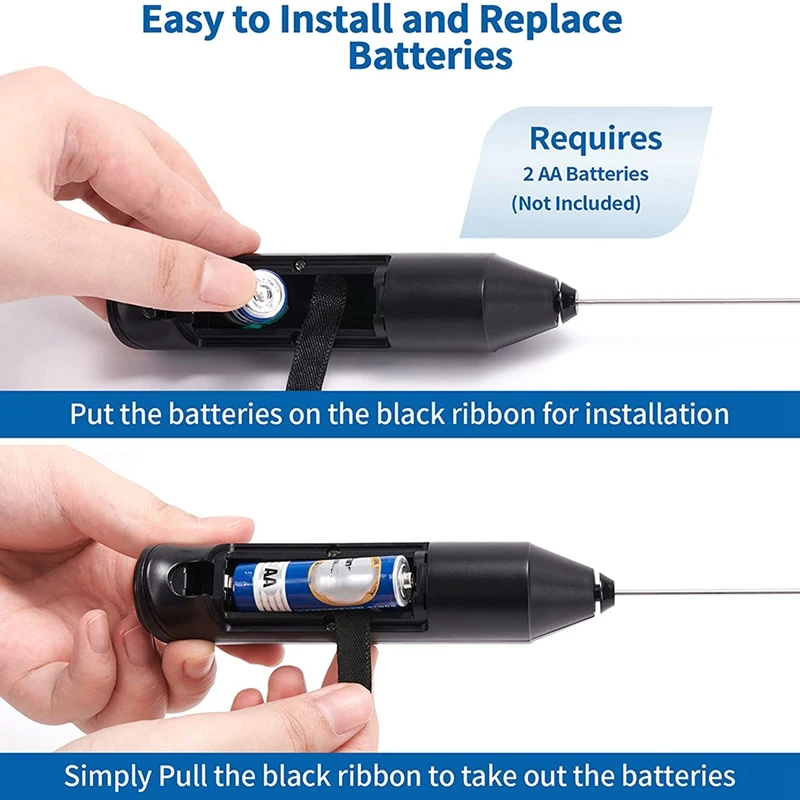 Easy to Install and Replace Batteries

Requires
2 AA Batteries
(Not Included)

Put the batteries on the black ribbon for installation

AA

Simply Pull the black ribbon to take out the batteries