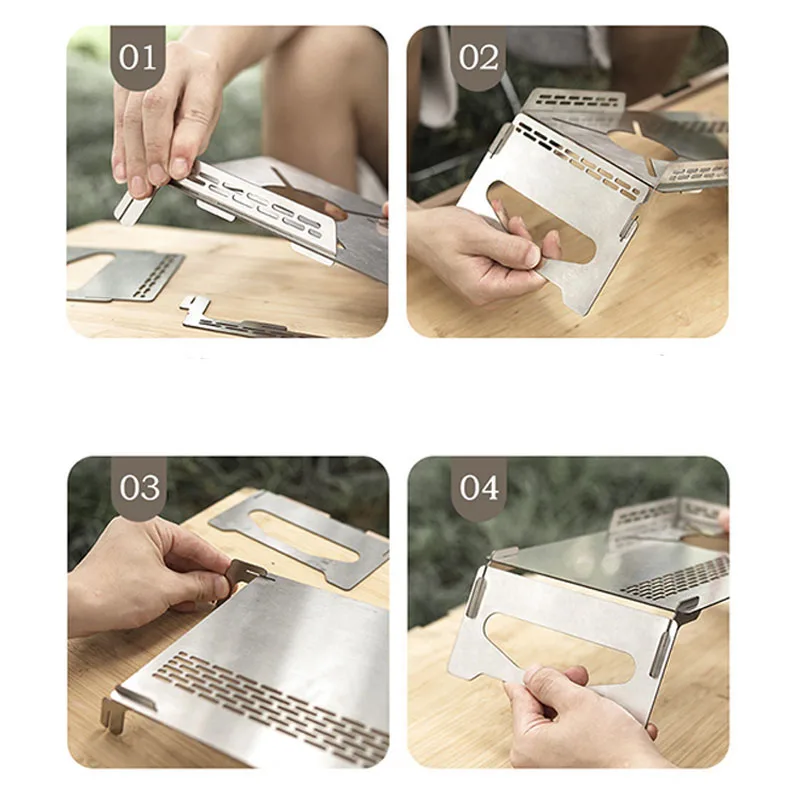 01

02

03

04