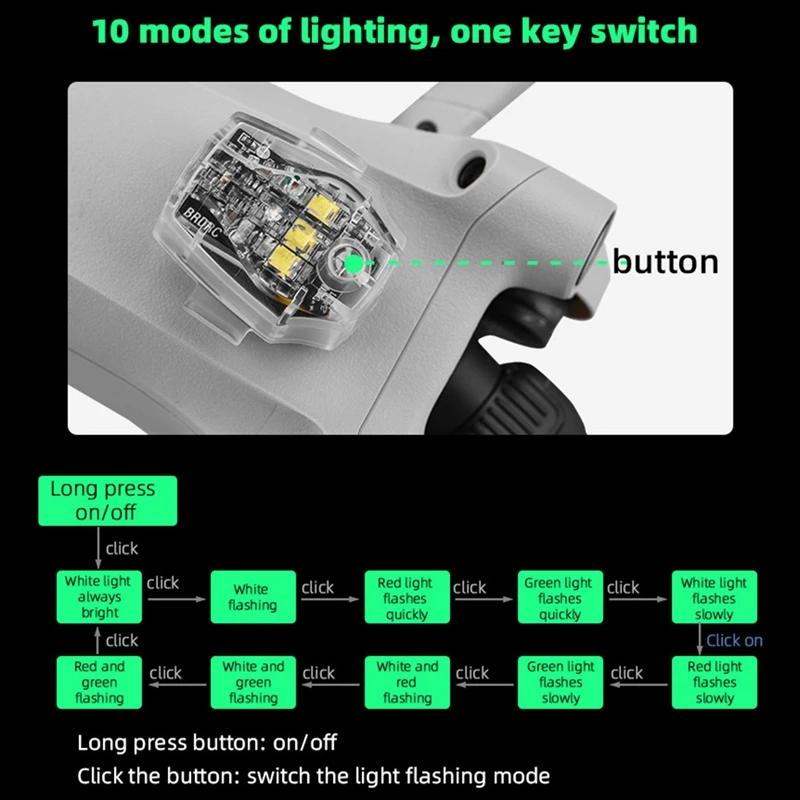 10 modes of lighting, one key switch

BRDRC

button

Long press on/off

click

White light always bright

click

White flashing

click

Red light flashes quickly

click

Green light flashes quickly

click

White light flashes slowly

Click on

Red light flashes slowly

click

Green light flashes slowly

click

White and red flashing

click

White and green flashing

click

Red and green flashing

click

Long press button: on/off

Click the button: switch the light flashing mode