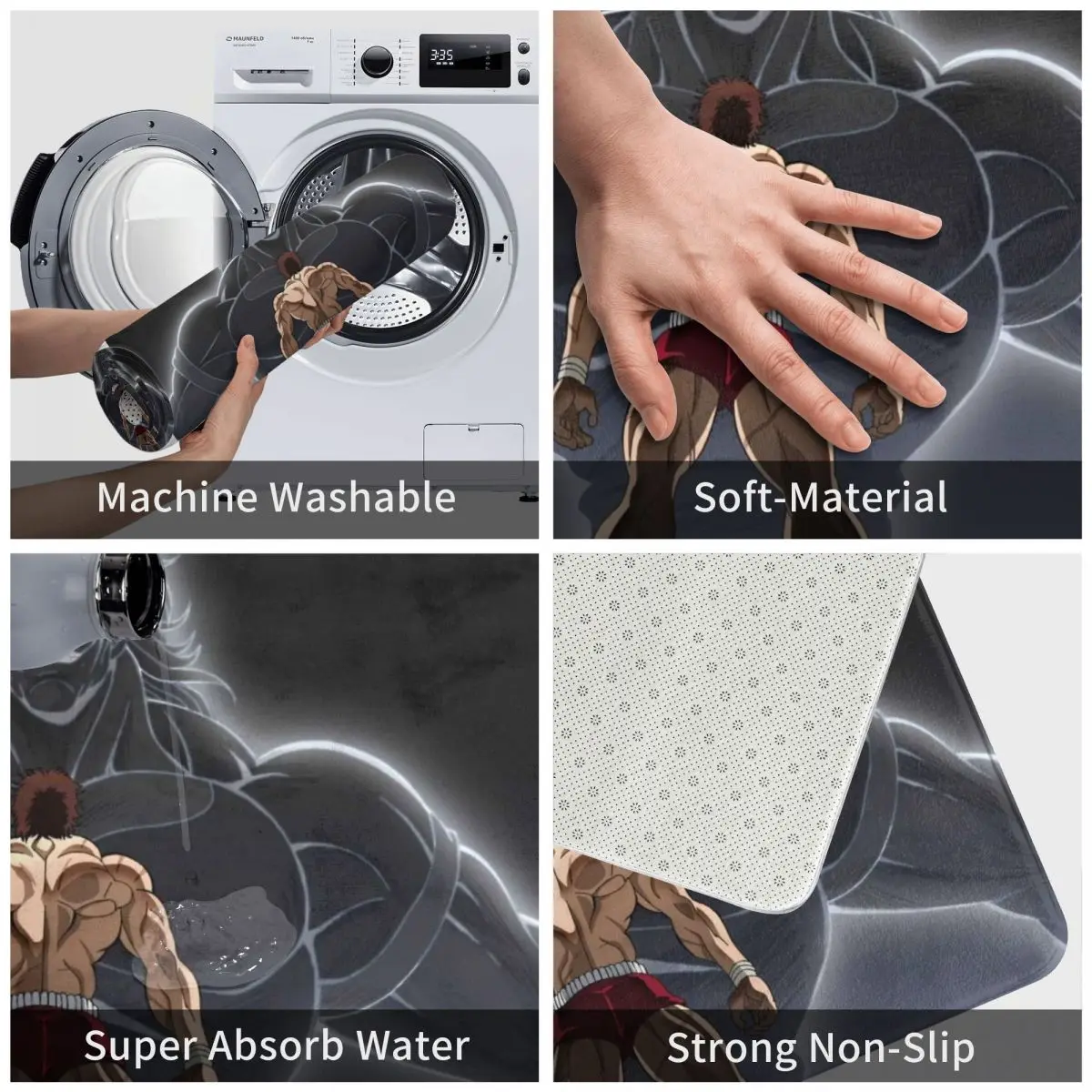 MAUNFELD

3:35

Machine Washable

Soft-Material

Super Absorb Water

Strong Non-Slip