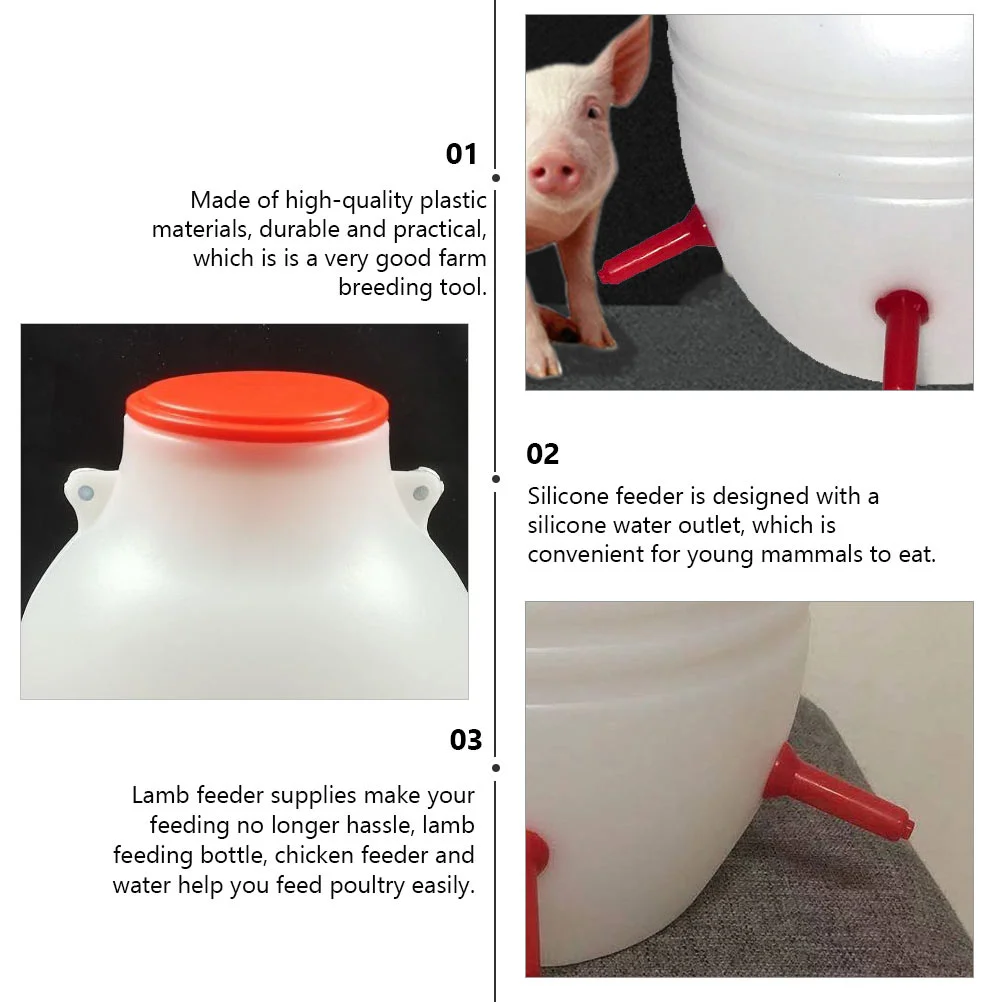 01

Made of high-quality plastic materials, durable and practical, which is is a very good farm breeding tool.

02

Silicone feeder is designed with a silicone water outlet, which is convenient for young mammals to eat.

03

Lamb feeder supplies make your feeding no longer hassle, lamb feeding bottle, chicken feeder and water help you feed poultry easily.