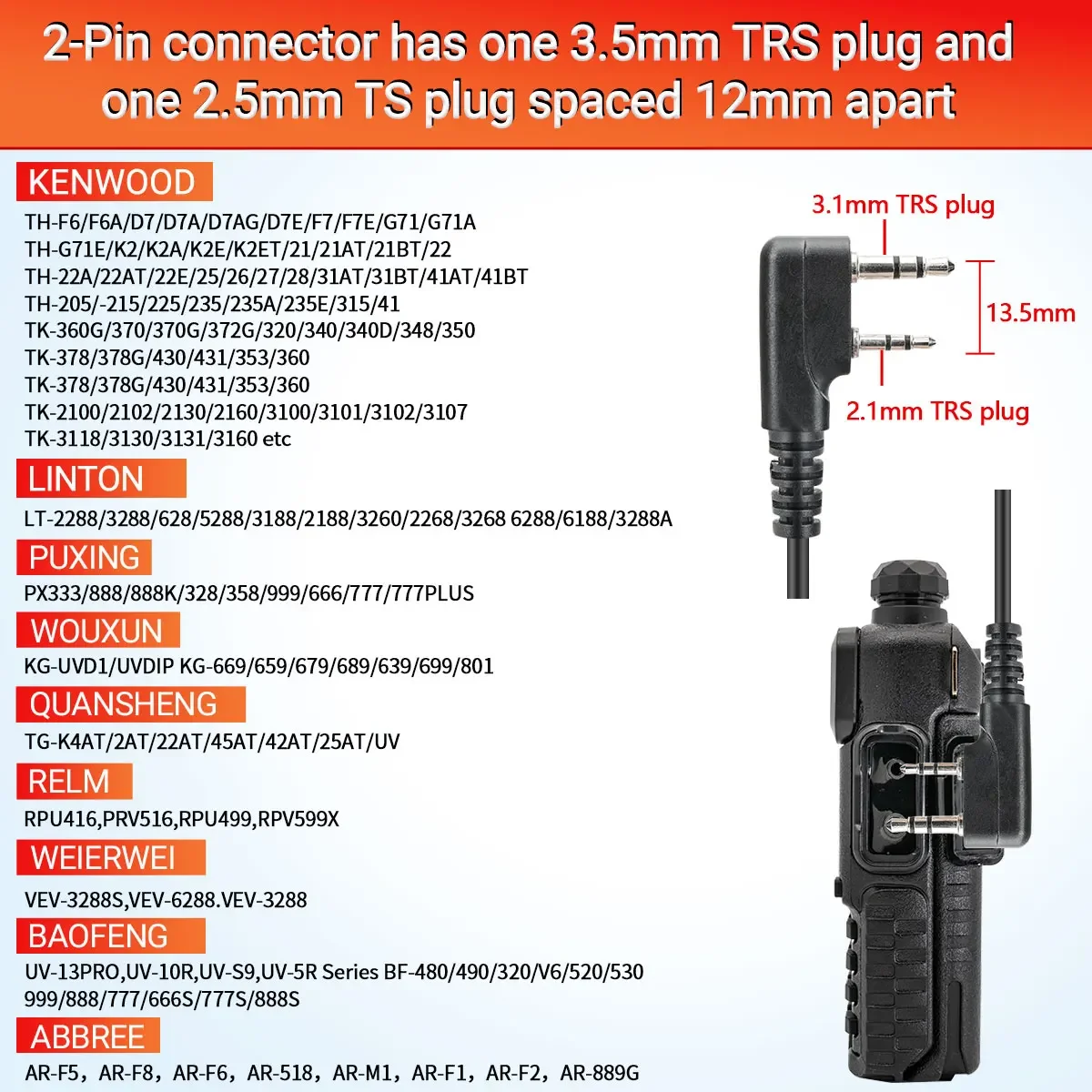 2-Pin connector has one 3.5mm TRS plug and one 2.5mm TS plug spaced 12mm apart

KENWOOD

TH-F6/F6A/D7/D7A/D7AG/D7E/F7/F7E/G71/G71A
TH-G71E/K2/K2A/K2E/K2ET/21/21AT/21BT/22
TH-22A/22AT/22E/25/26/27/28/31AT/31BT/41AT/41BT
TH-205/-215/225/235/235A/235E/315/41
TK-360G/370/370G/372G/320/340/340D/348/350
TK-378/378G/430/431/353/360
TK-378/378G/430/431/353/360
TK-2100/2102/2130/2160/3100/3101/3102/3107
TK-3118/3130/3131/3160 etc

LINTON

LT-2288/3288/628/5288/3188/2188/3260/2268/3268 6288/6188/3288A

PUXING

PX333/888/888K/328/358/999/666/777/777PLUS

WOUXUN

KG-UVD1/UVDIP KG-669/659/679/689/639/699/801

QUANSHENG

TG-K4AT/2AT/22AT/45AT/42AT/25AT/UV

RELM

RPU416,PRV516,RPU499,RPV599X

WEIERWEI

VEV-3288S,VEV-6288.VEV-3288

BAOFENG

UV-13PRO,UV-10R,UV-S9,UV-5R Series BF-480/490/320/V6/520/530
999/888/777/666S/777S/888S

ABBREE

AR-F5, AR-F8, AR-F6, AR-518, AR-M1, AR-F1, AR-F2, AR-889G

3.1mm TRS plug

13.5mm

2.1mm TRS plug