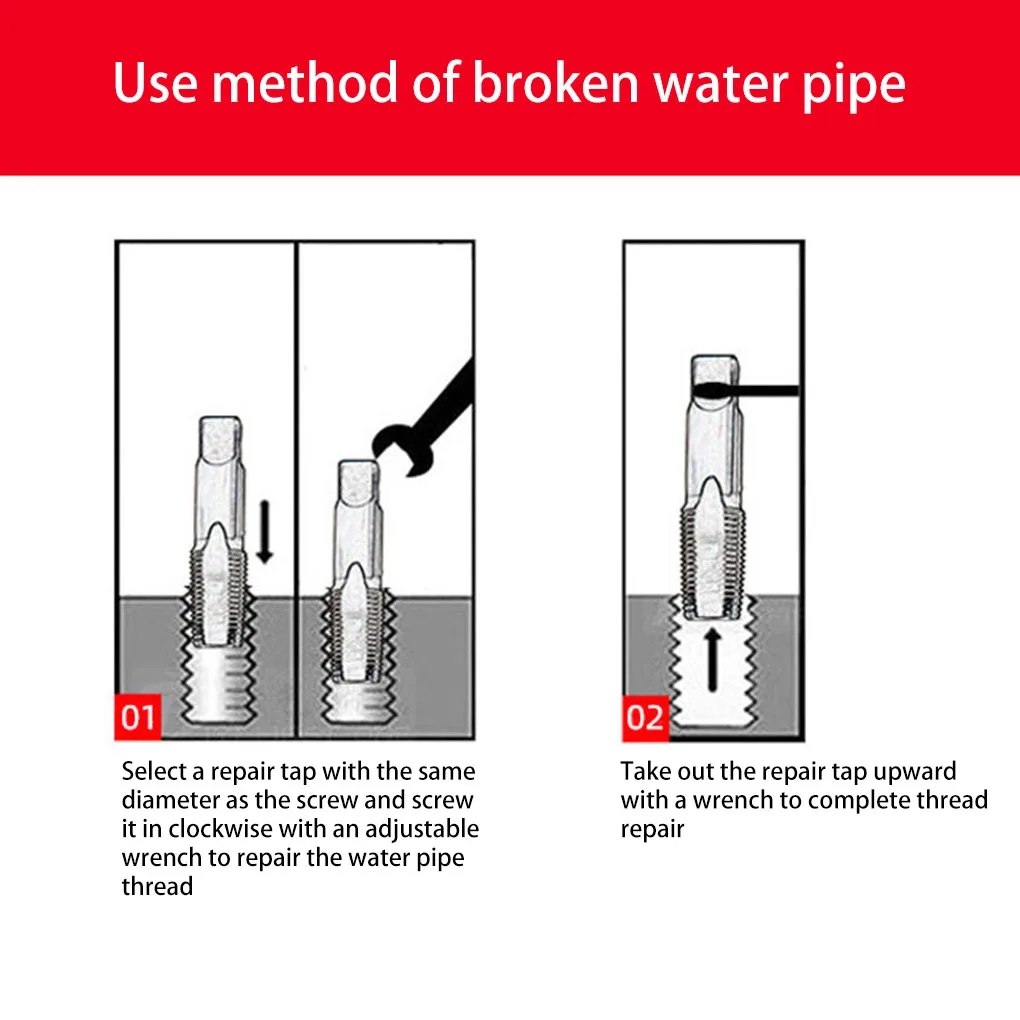 Use method of broken water pipe

01

Select a repair tap with the same diameter as the screw and screw it in clockwise with an adjustable wrench to repair the water pipe thread

02

Take out the repair tap upward with a wrench to complete thread repair