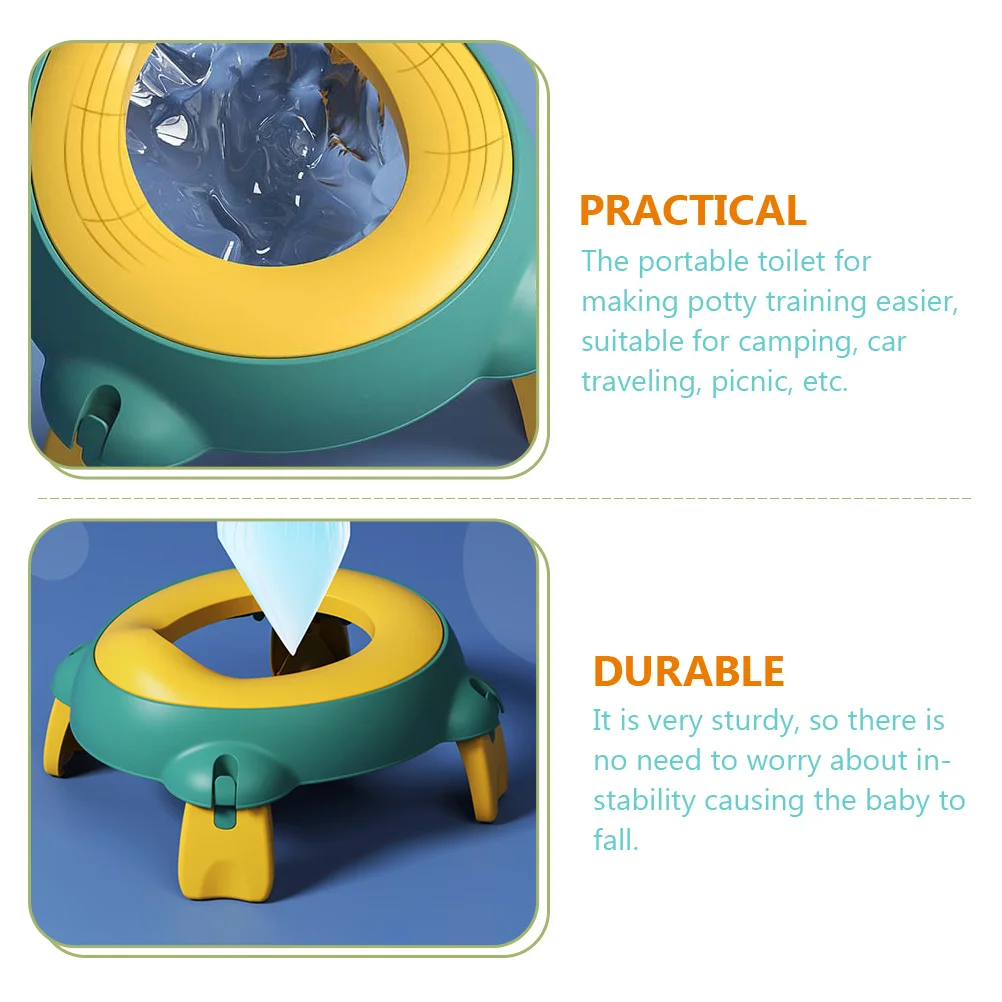 PRACTICAL

The portable toilet for making potty training easier, suitable for camping, car traveling, picnic, etc.

DURABLE

It is very sturdy, so there is no need to worry about instability causing the baby to fall.