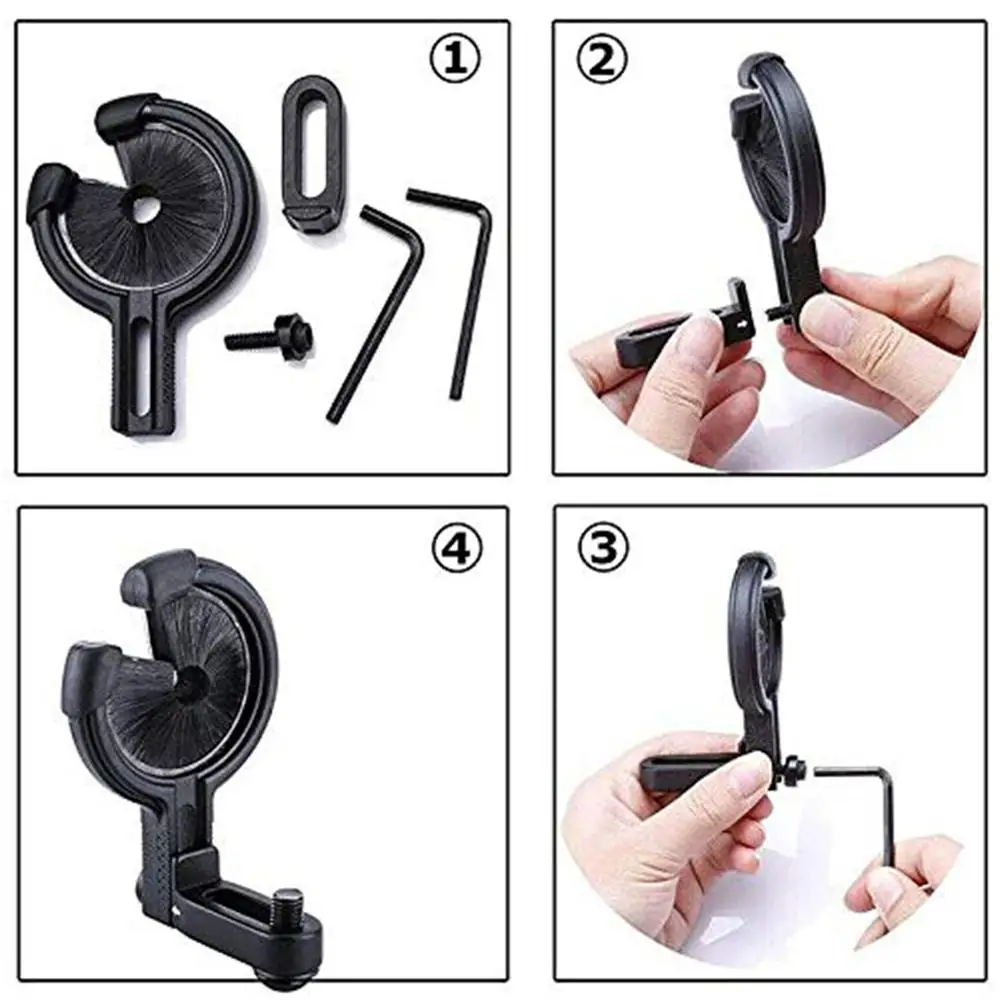 ①

②

④

③