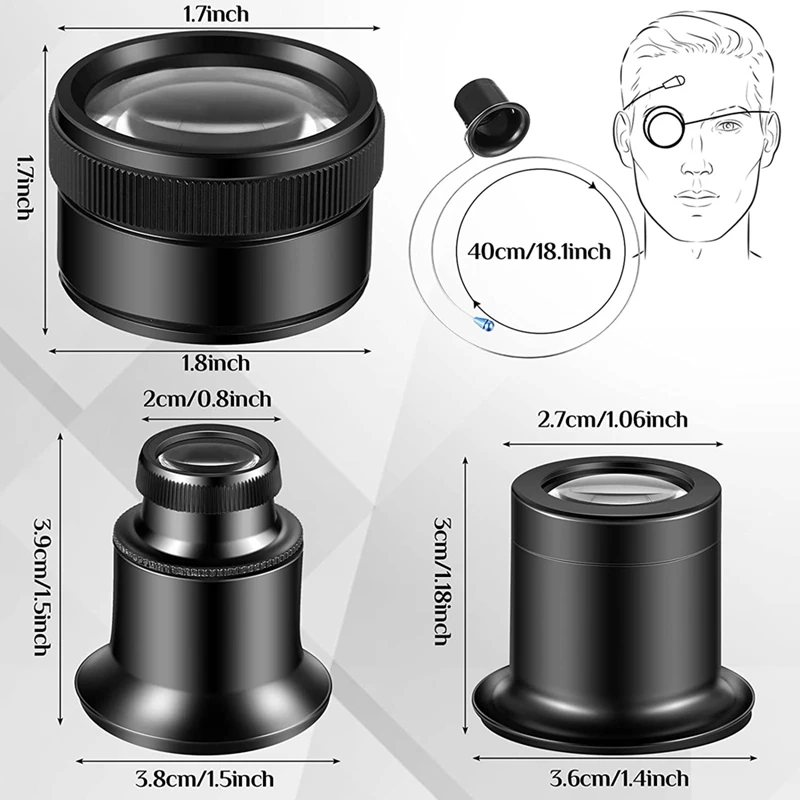 1.7inch
1.7inch
1.8inch
40cm/18.1inch
2cm/0.8inch
3.9cm/1.5inch
3.8cm/1.5inch
2.7cm/1.06inch
3cm/1.18inch
3.6cm/1.4inch