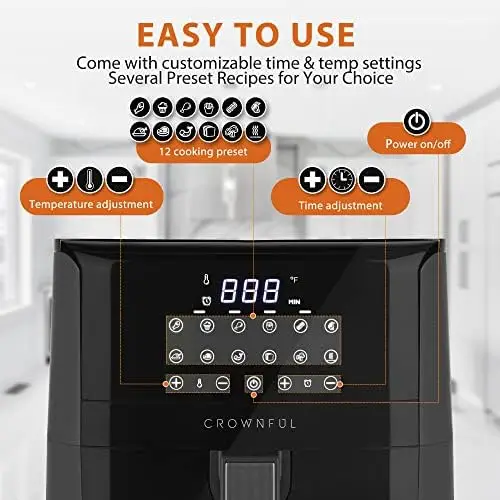 EASY TO USE

Come with customizable time & temp settings
Several Preset Recipes for Your Choice

12 cooking preset

Power on/off

Temperature adjustment

Time adjustment

888 °F

MIN

CROWNFUL