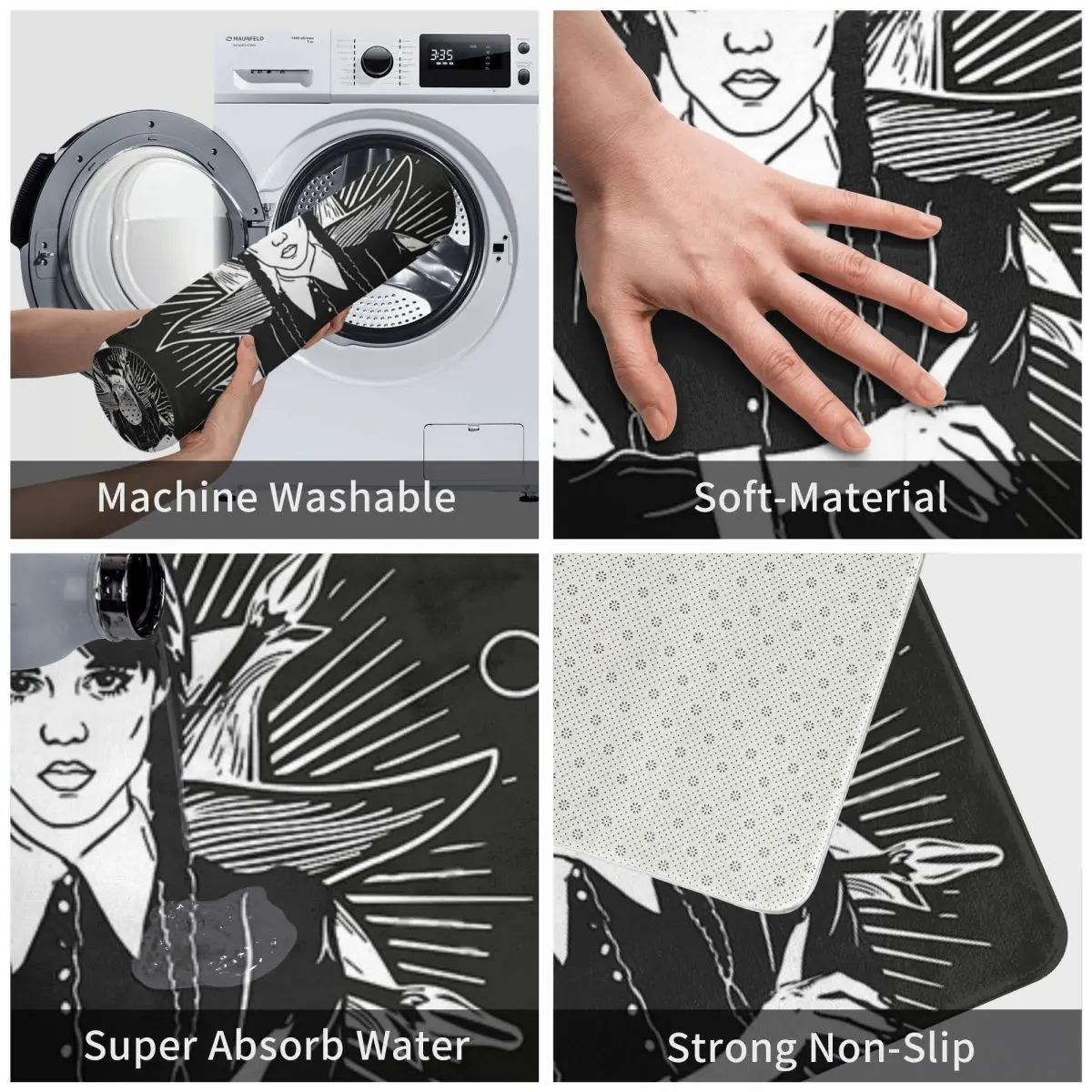 MAUNFELD

3:35

Machine Washable

Soft-Material

Super Absorb Water

Strong Non-Slip