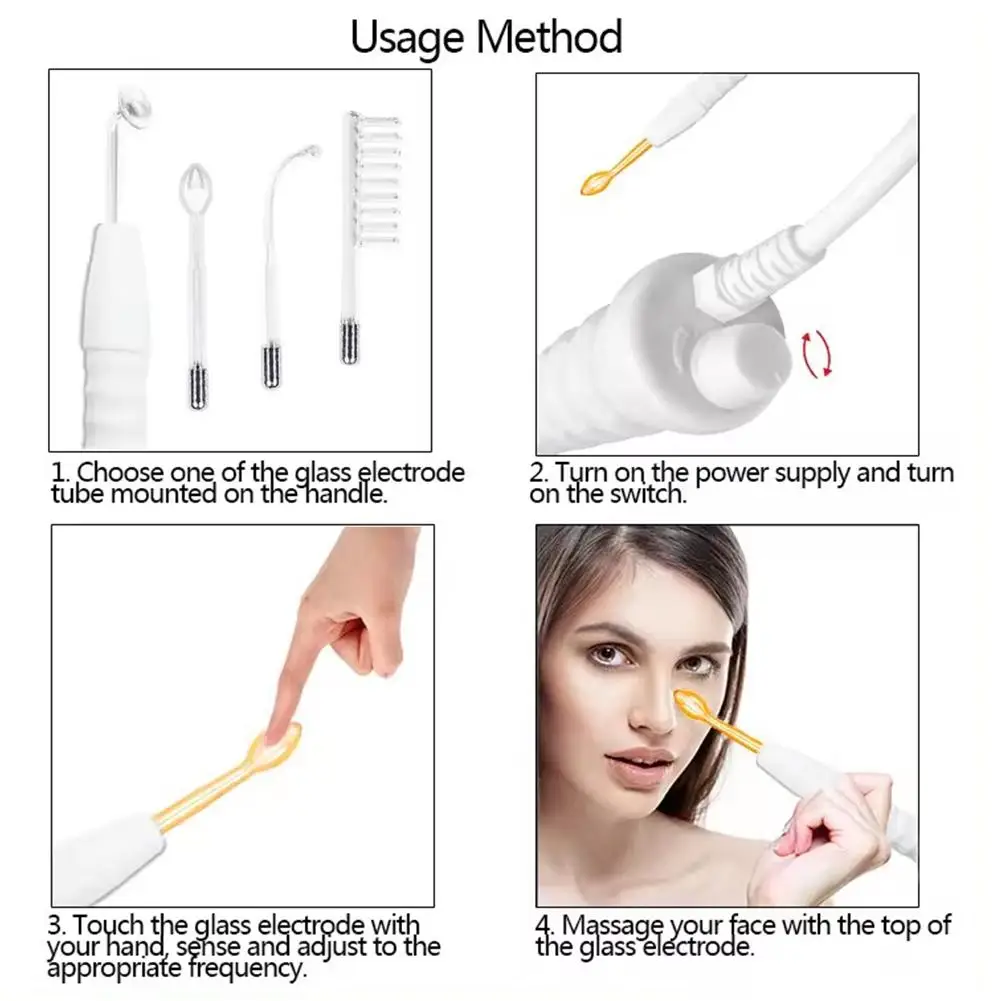 Usage Method

1. Choose one of the glass electrode tube mounted on the handle.

2. Turn on the power supply and turn on the switch.

3. Touch the glass electrode with your hand, sense and adjust to the appropriate frequency.

4. Massage your face with the top of the glass electrode.