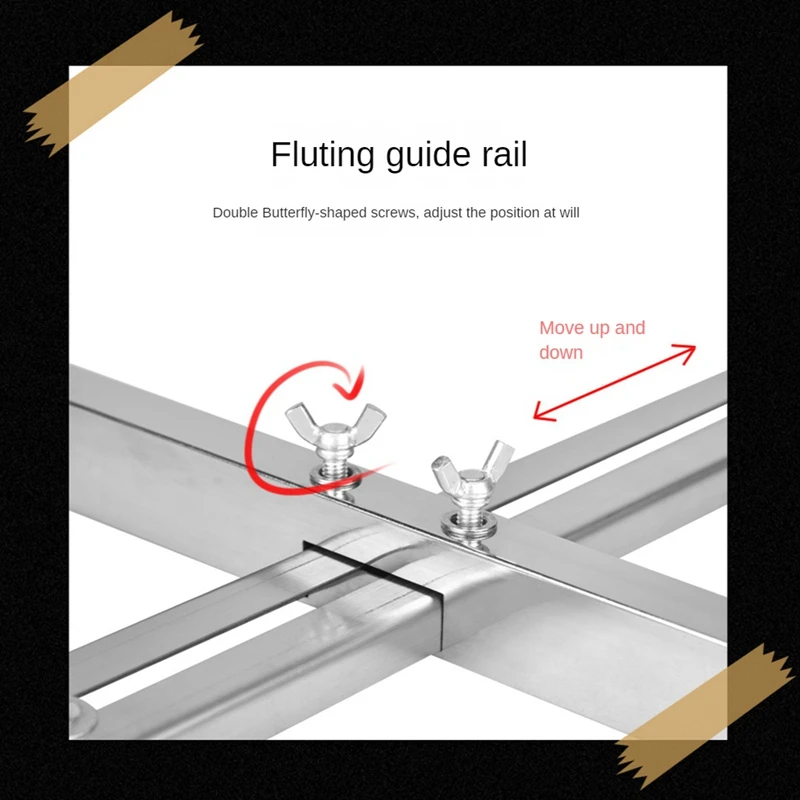 Fluting guide rail

Double Butterfly-shaped screws, adjust the position at will

Move up and down