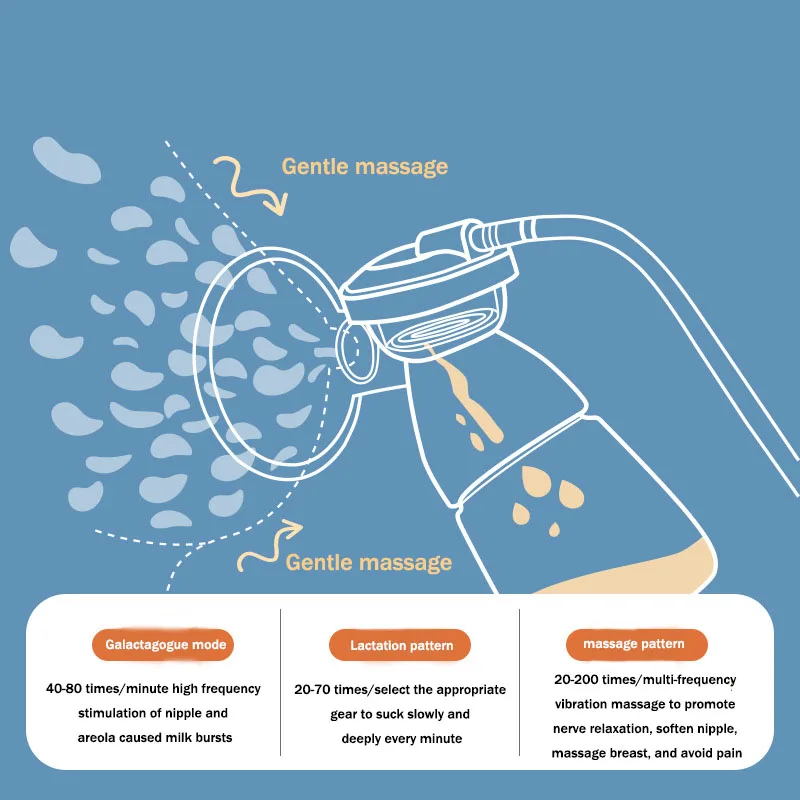 Gentle massage

Gentle massage

Galactagogue mode

40-80 times/minute high frequency stimulation of nipple and areola caused milk bursts

Lactation pattern

20-70 times/select the appropriate gear to suck slowly and deeply every minute

massage pattern

20-200 times/multi-frequency vibration massage to promote nerve relaxation, soften nipple, massage breast, and avoid pain