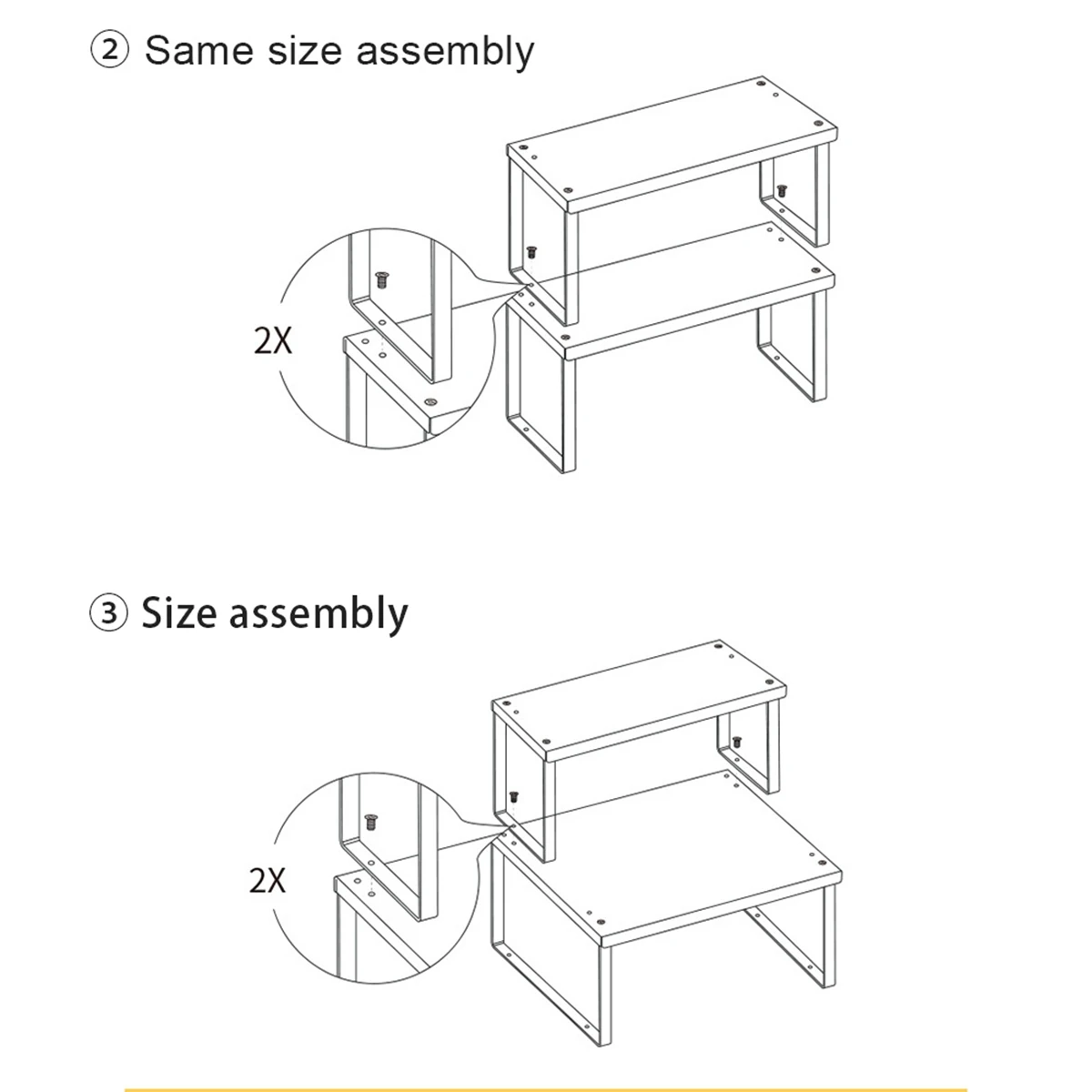 ② Same size assembly

2X

③ Size assembly

2X