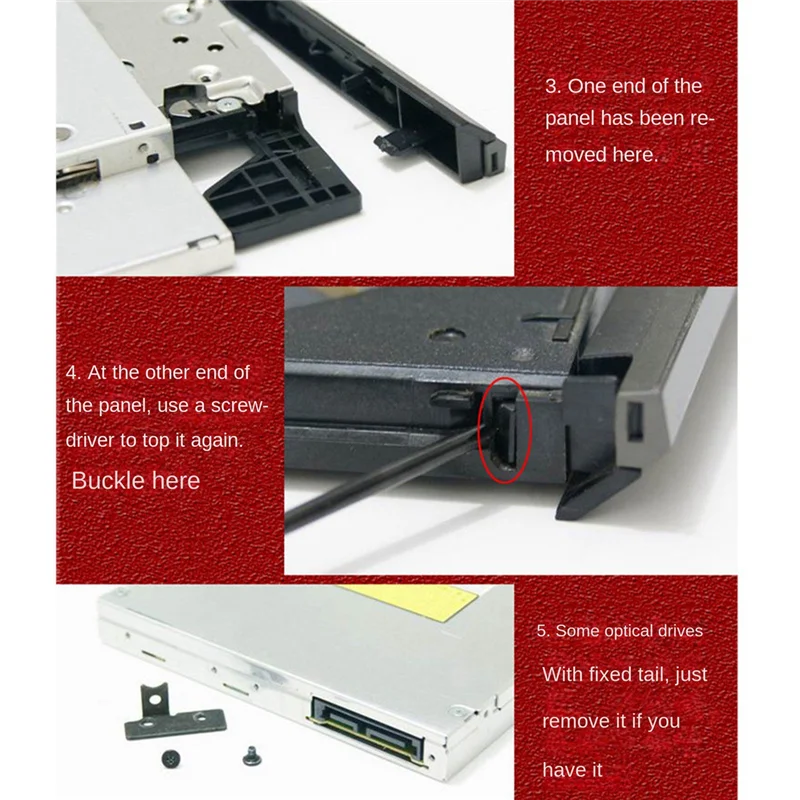 3. One end of the panel has been removed here.

4. At the other end of the panel, use a screwdriver to top it again.

Buckle here

5. Some optical drives

With fixed tail, just

remove it if you

have it