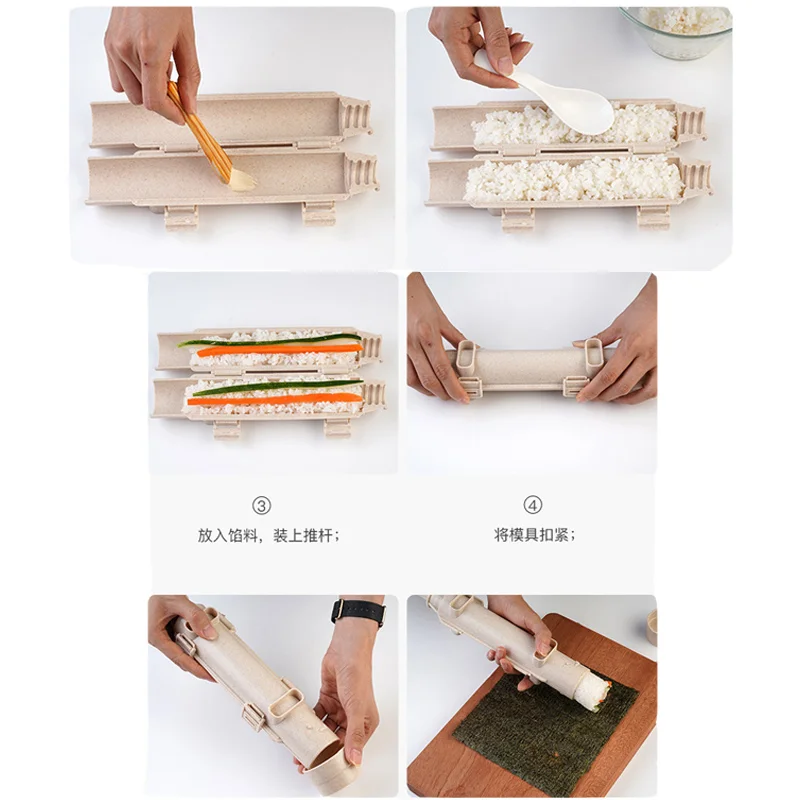 ③
放入馅料，装上推杆；

④
将模具扣紧；