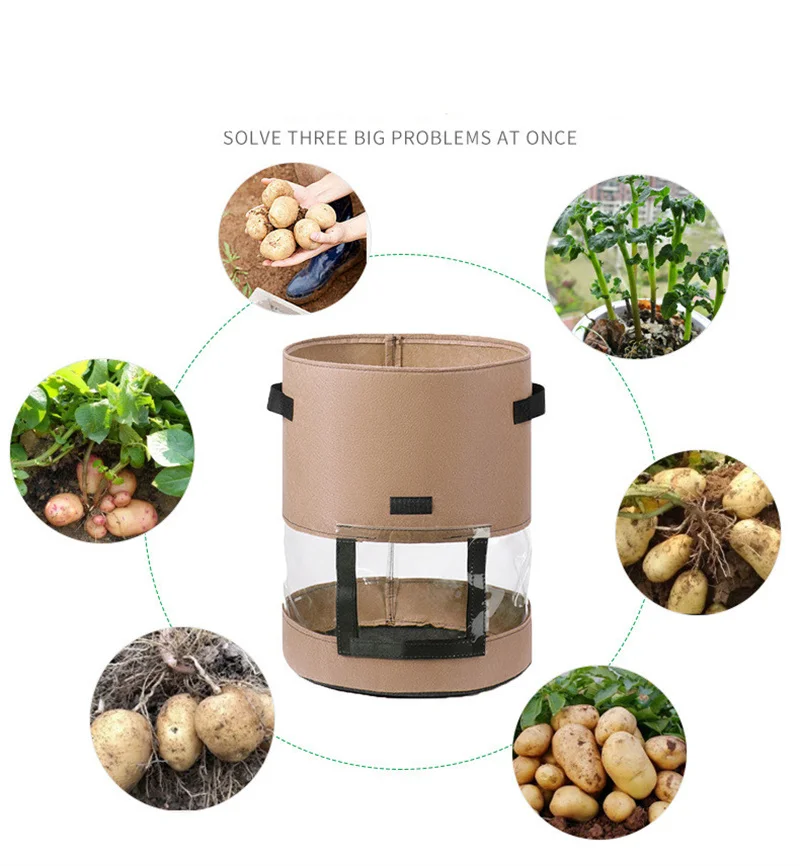 SOLVE THREE BIG PROBLEMS AT ONCE