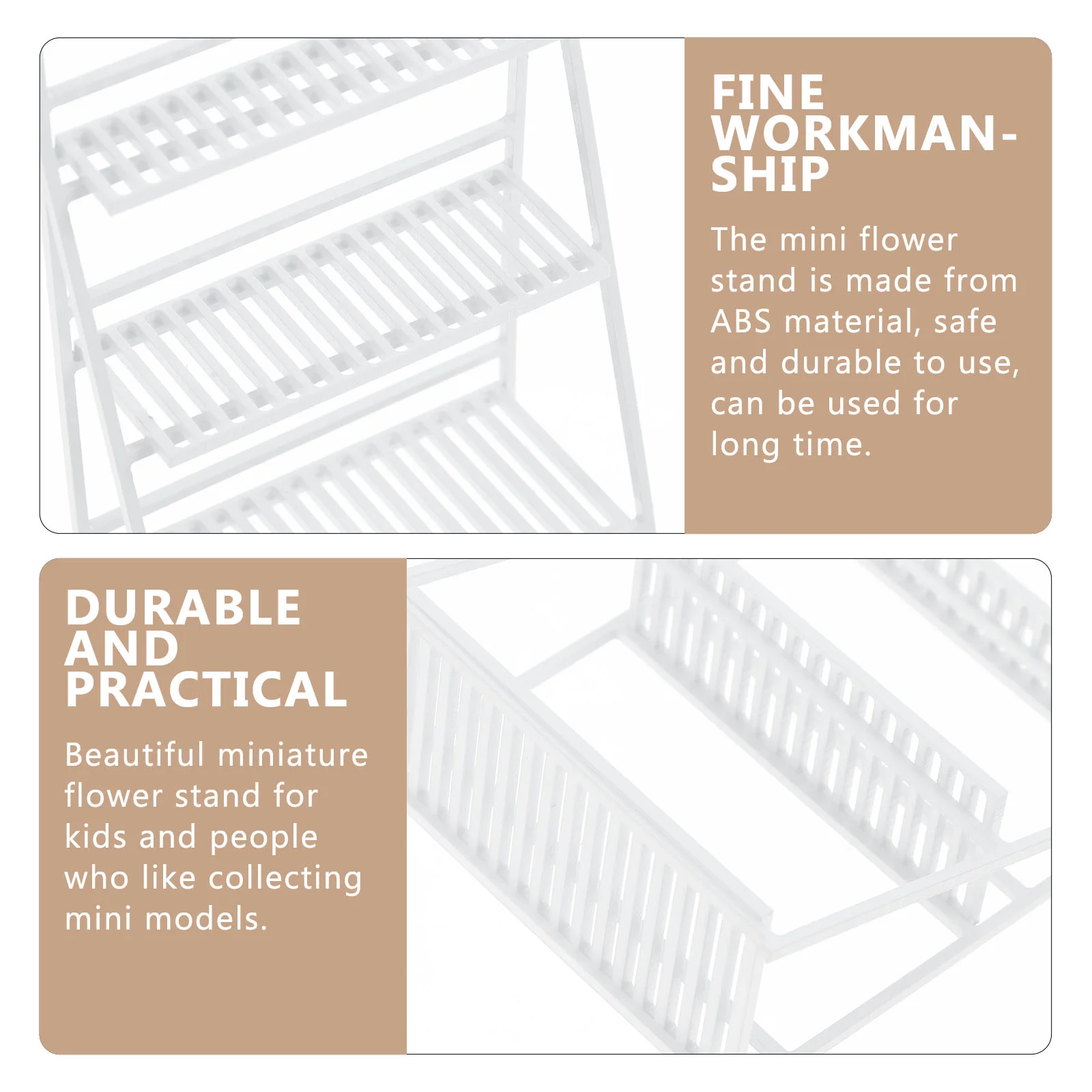 FINE WORKMANSHIP

The mini flower stand is made from ABS material, safe and durable to use, can be used for long time.

DURABLE AND PRACTICAL

Beautiful miniature flower stand for kids and people who like collecting mini models.