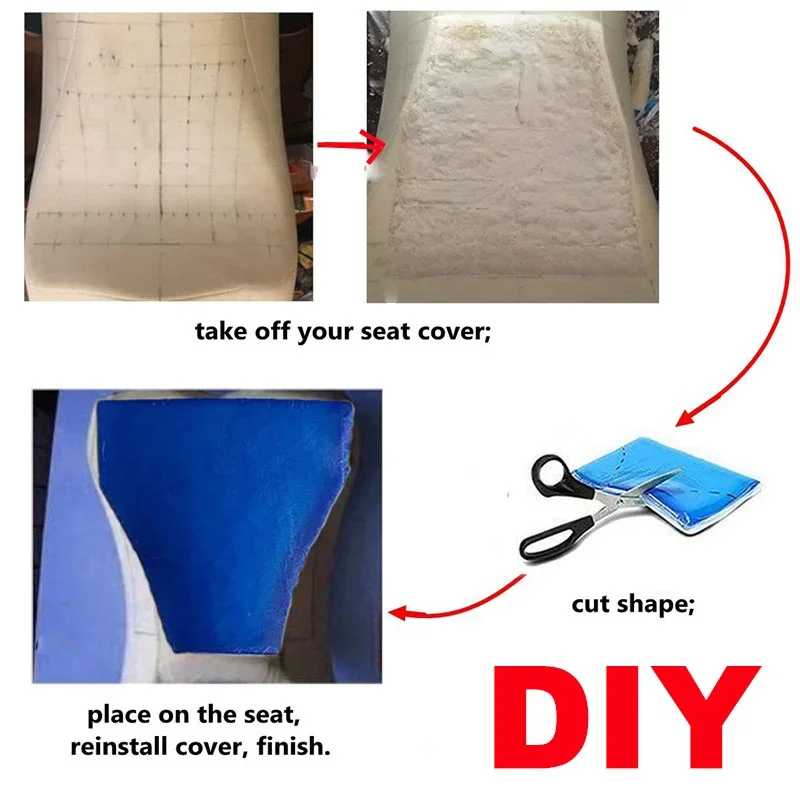 take off your seat cover;

cut shape;

place on the seat,
reinstall cover, finish.

DIY