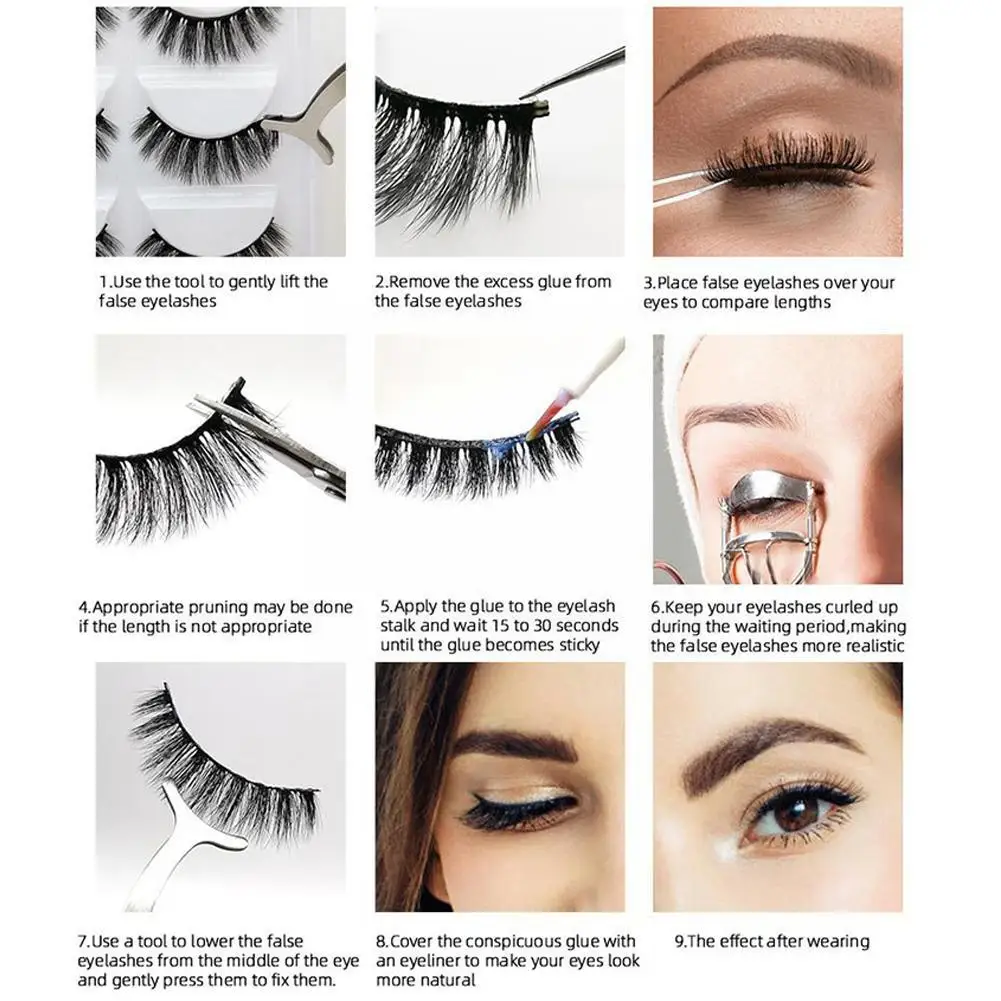 1.Use the tool to gently lift the false eyelashes

2.Remove the excess glue from the false eyelashes

3.Place false eyelashes over your eyes to compare lengths

4.Appropriate pruning may be done if the length is not appropriate

5.Apply the glue to the eyelash stalk and wait 15 to 30 seconds until the glue becomes sticky

6.Keep your eyelashes curled up during the waiting period,making the false eyelashes more realistic

7.Use a tool to lower the false eyelashes from the middle of the eye and gently press them to fix them.

8.Cover the conspicuous glue with an eyeliner to make your eyes look more natural

9.The effect after wearing